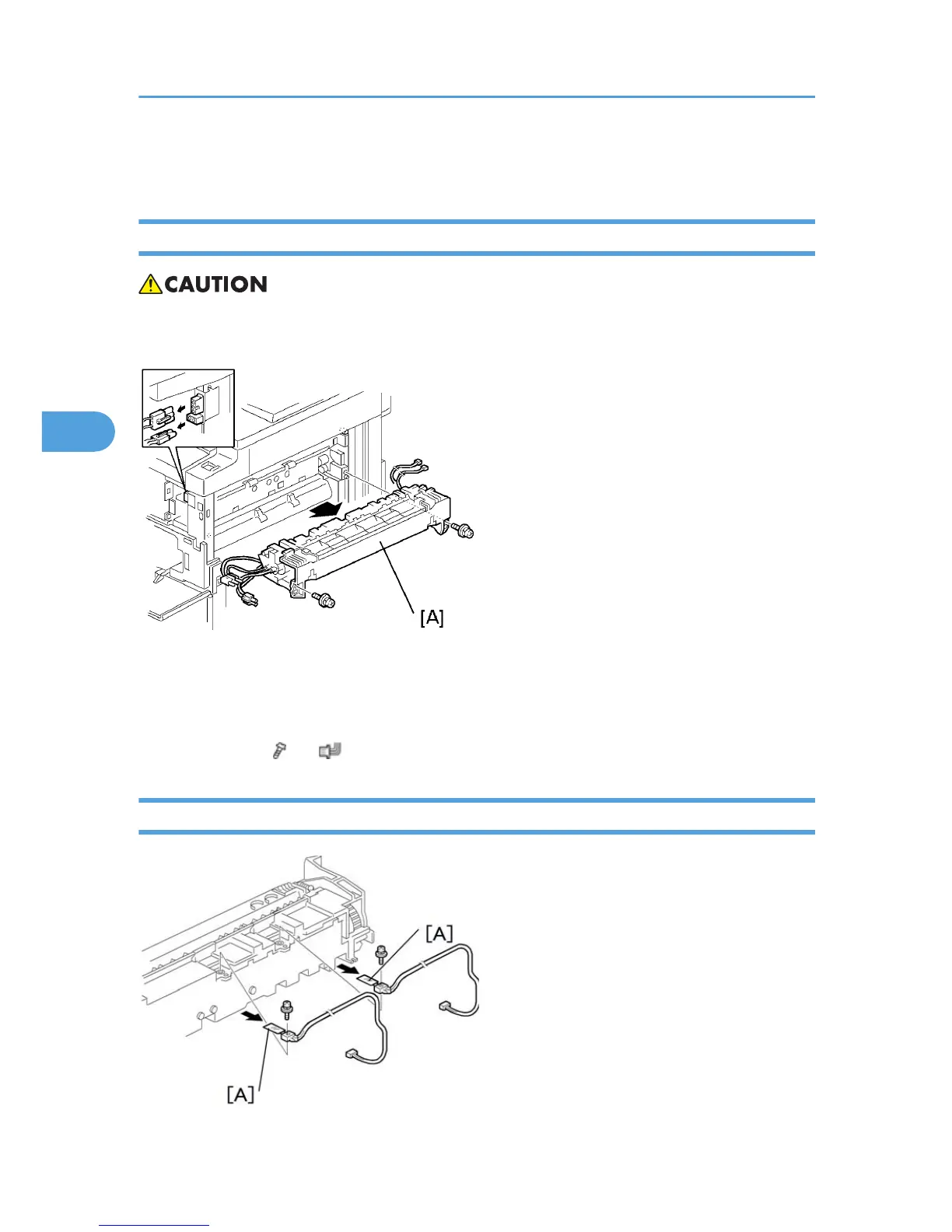 CAUTION

[A]

[A]

[A]