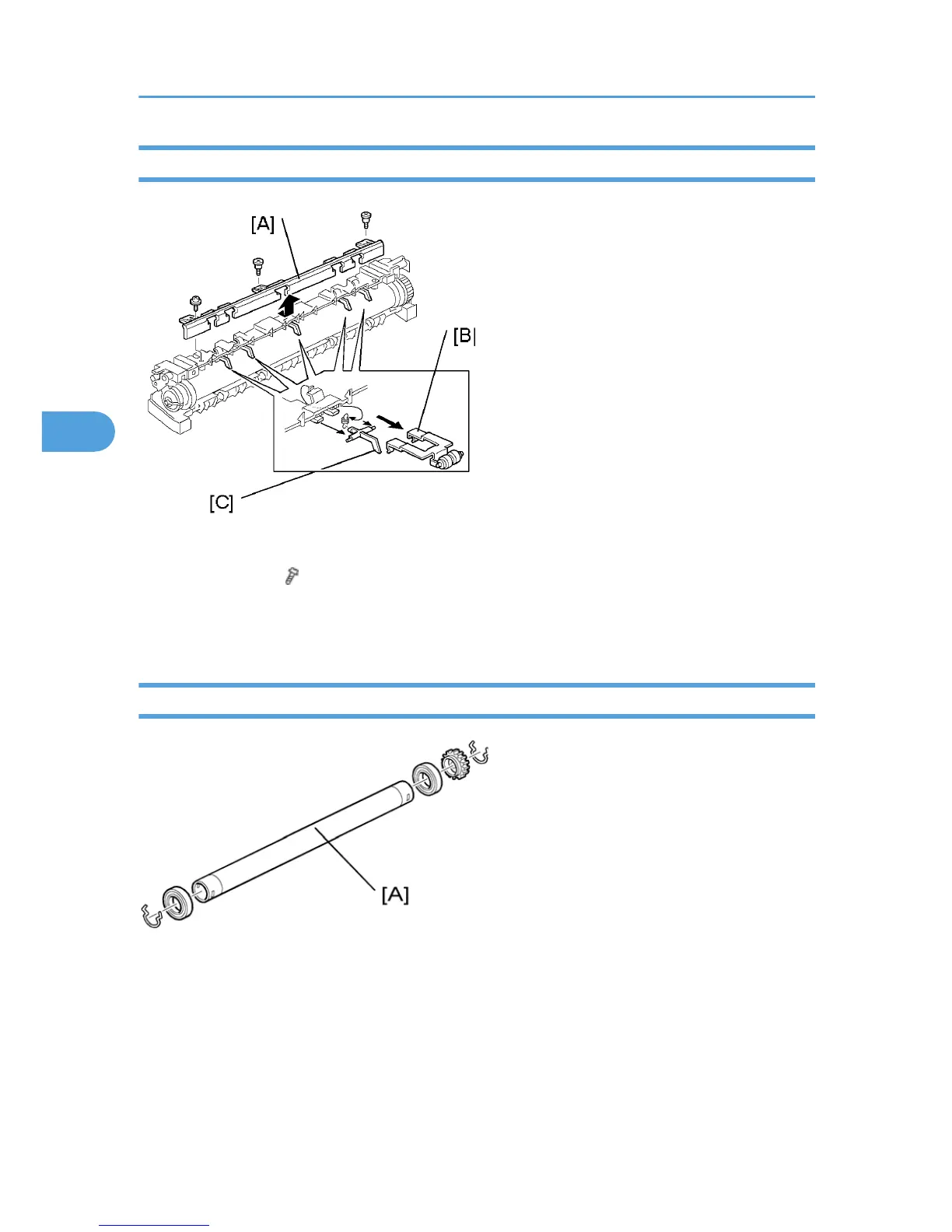 [A]

[B]

[C]

[A]