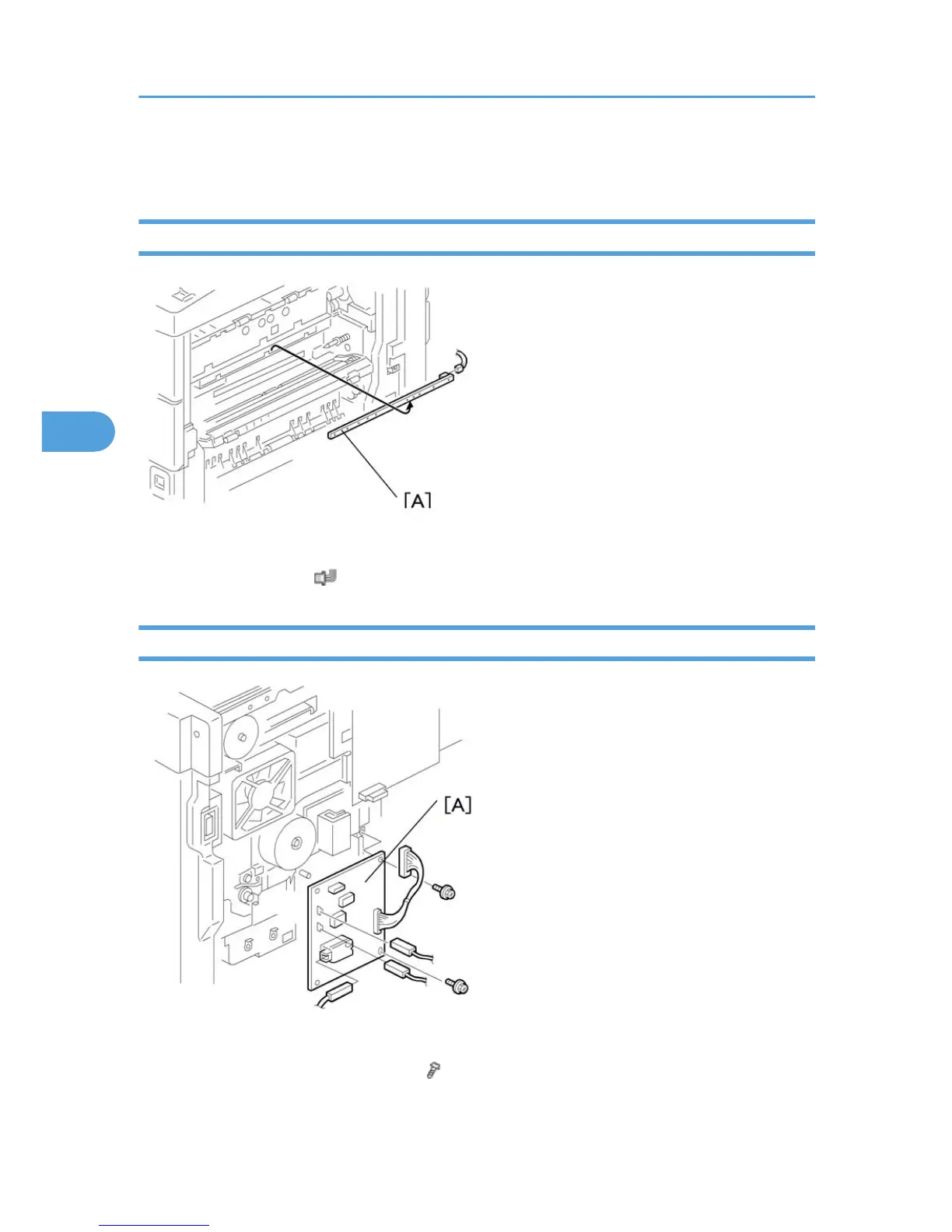 [A]

[A]