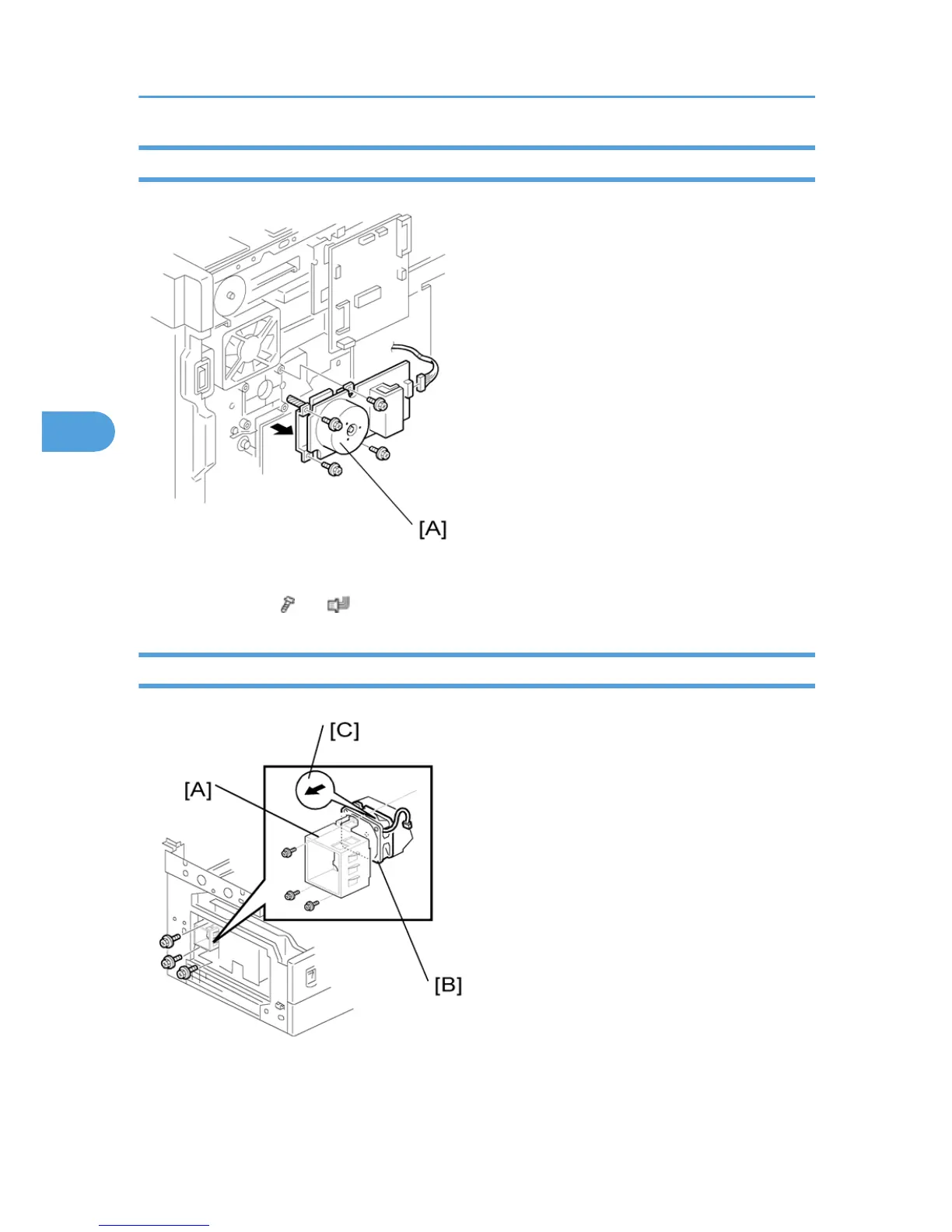 [A]

[C]

[A]

[B]