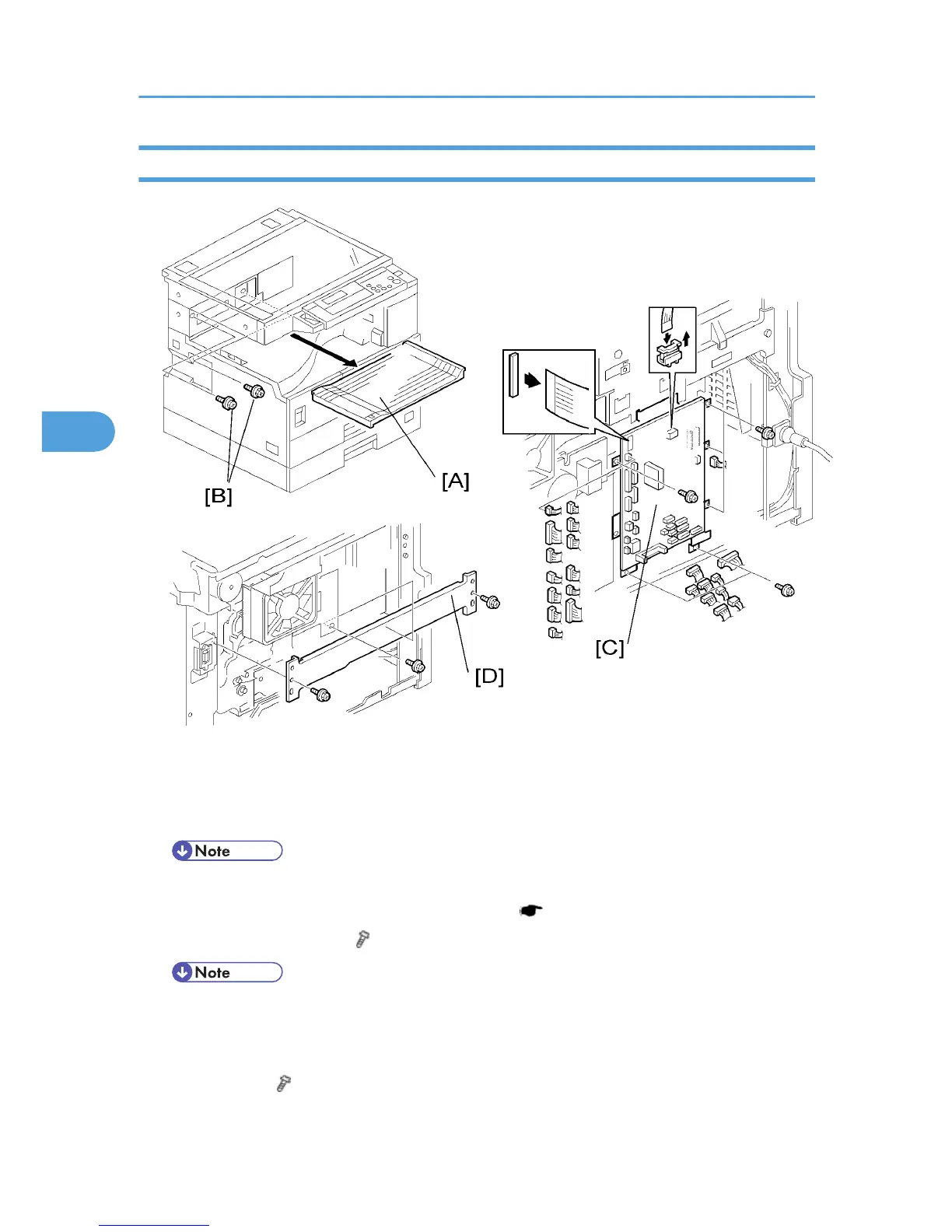 [B]

[A]

[C]

[D]

Note

Note