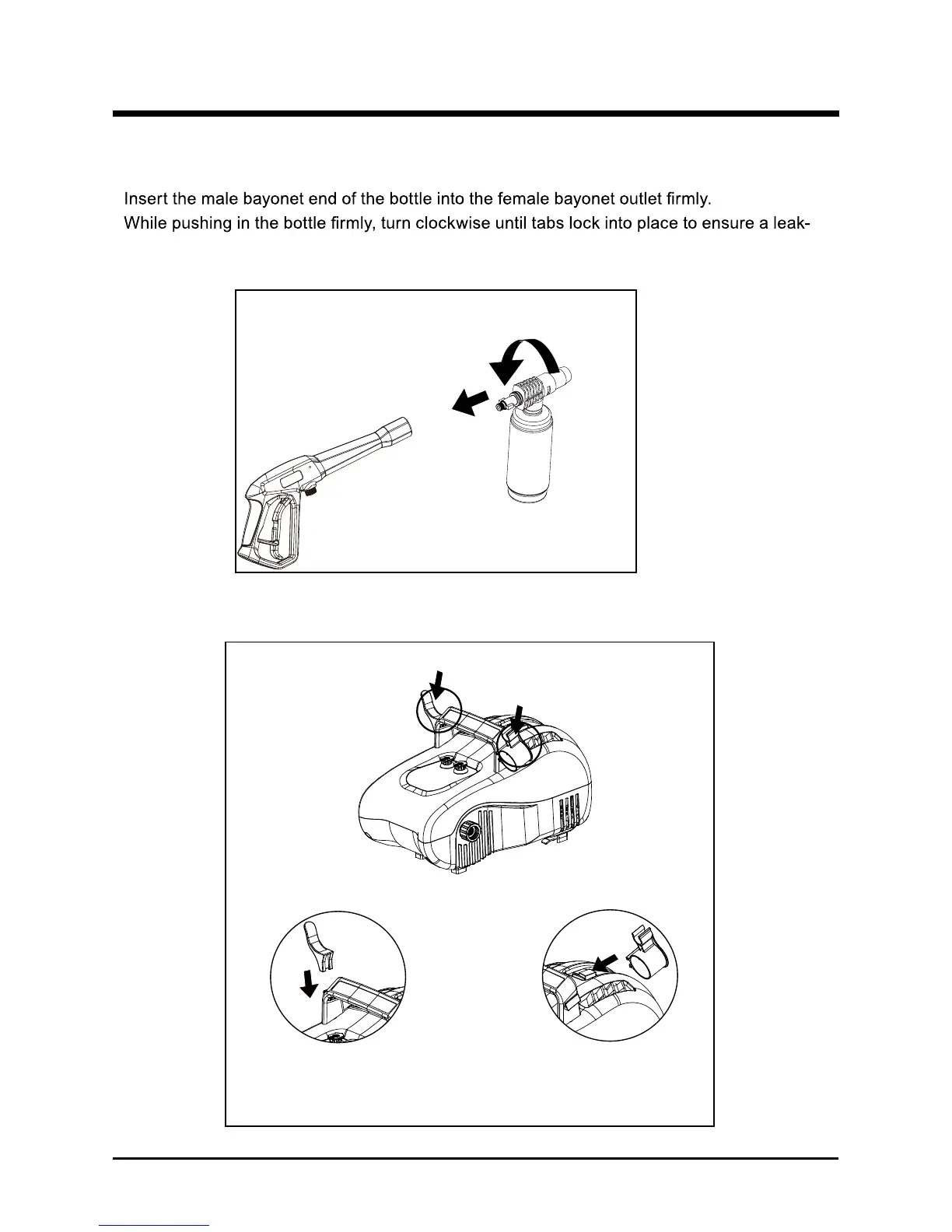 Insert the male bayonet end of the bottle into the female bayonet outlet firmly.
While pushing in the bottle firmly, turn clockwise until tabs lock into place to ensure a leak-