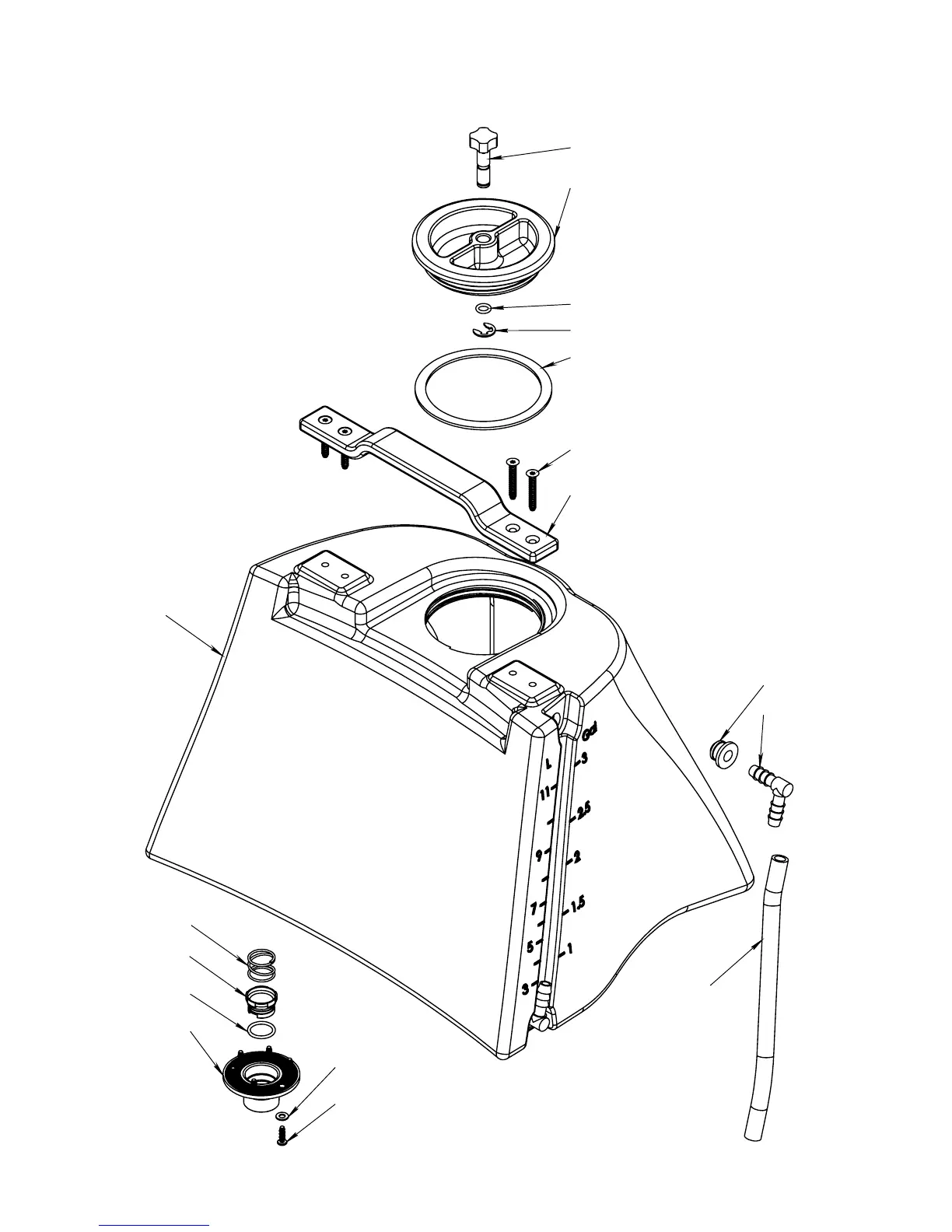 Gal
L
3
11
2.5
9
2
7
1.5
5
1
3