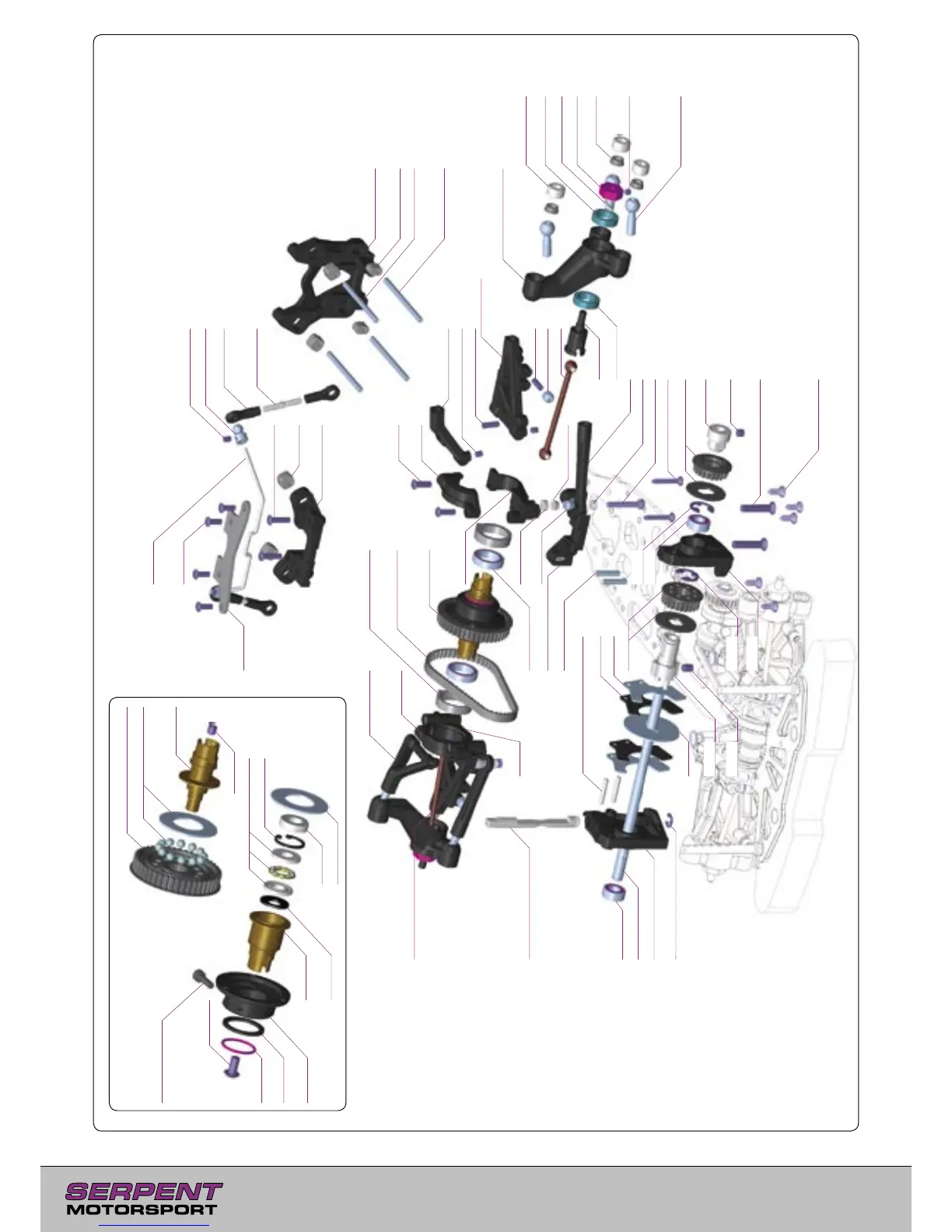 SERPENT
MOTORSPORT