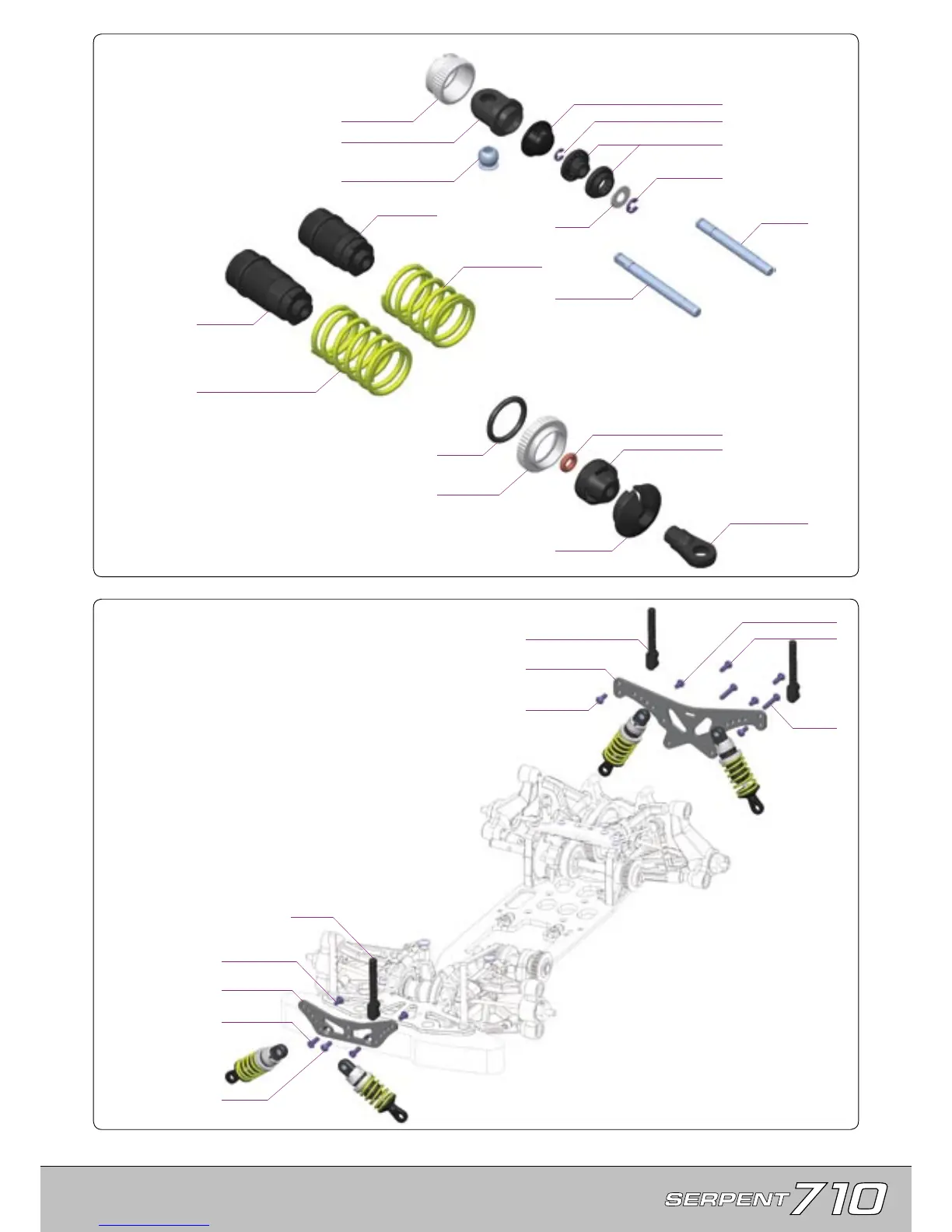 SERPENT 710