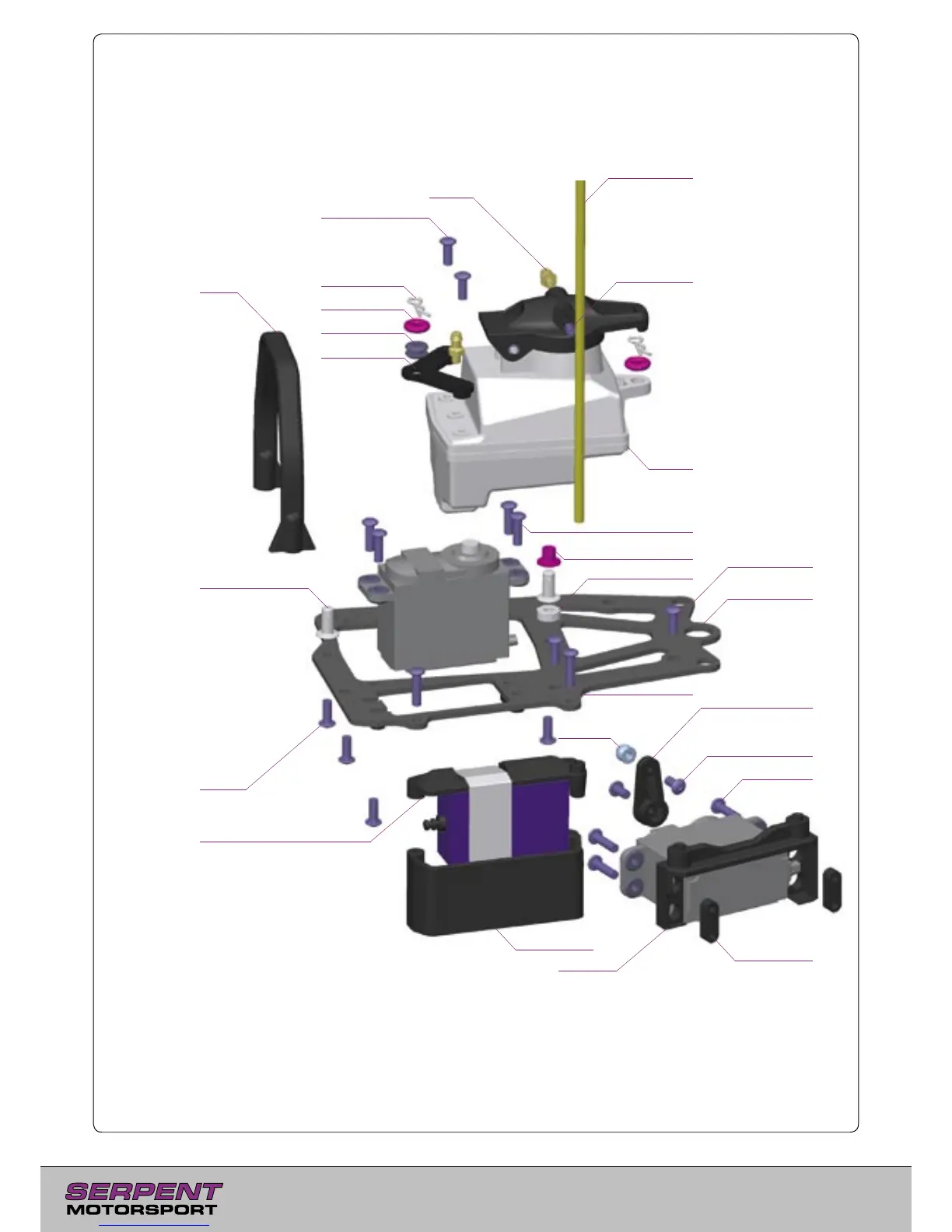 SERPENT
MOTORSPORT