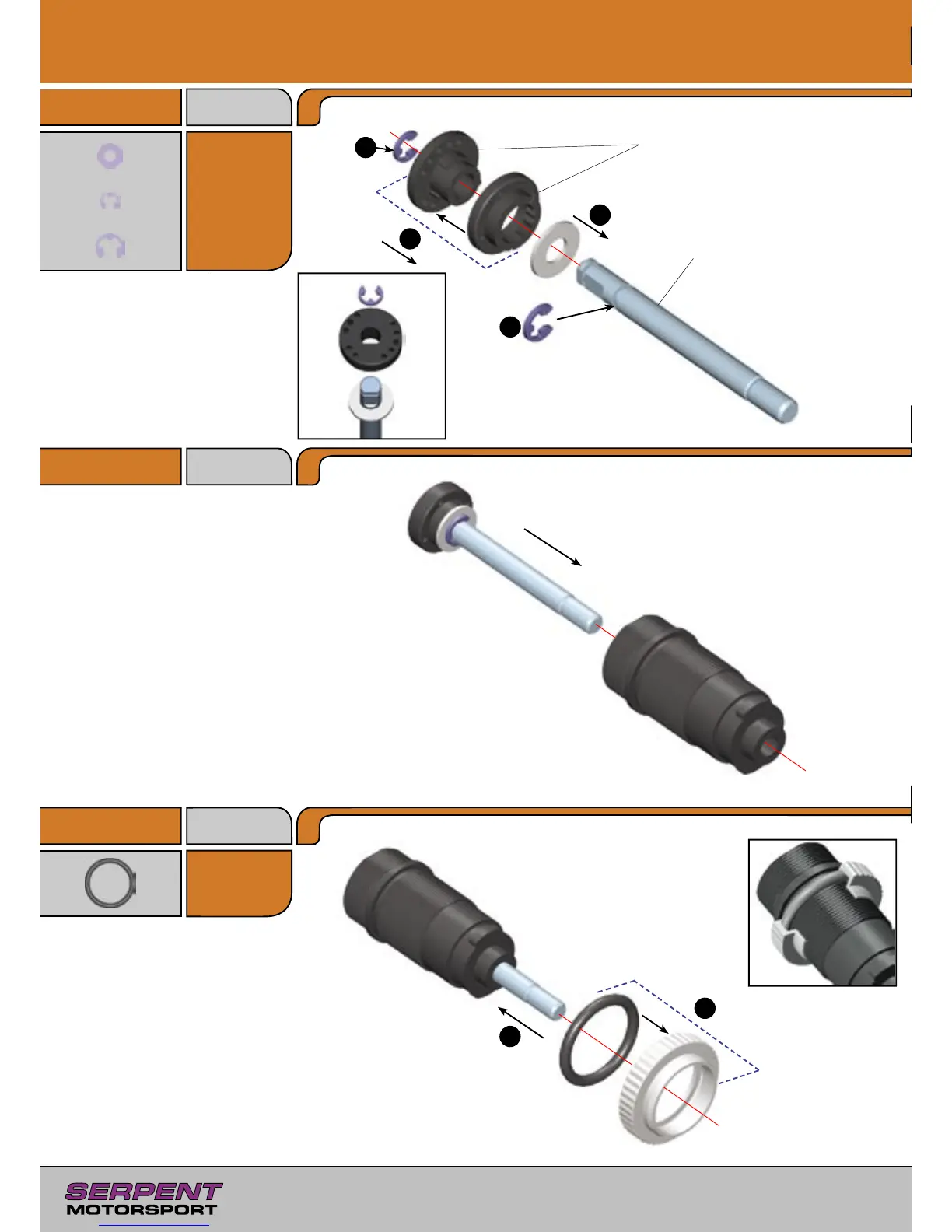 SERPENT
MOTORSPORT