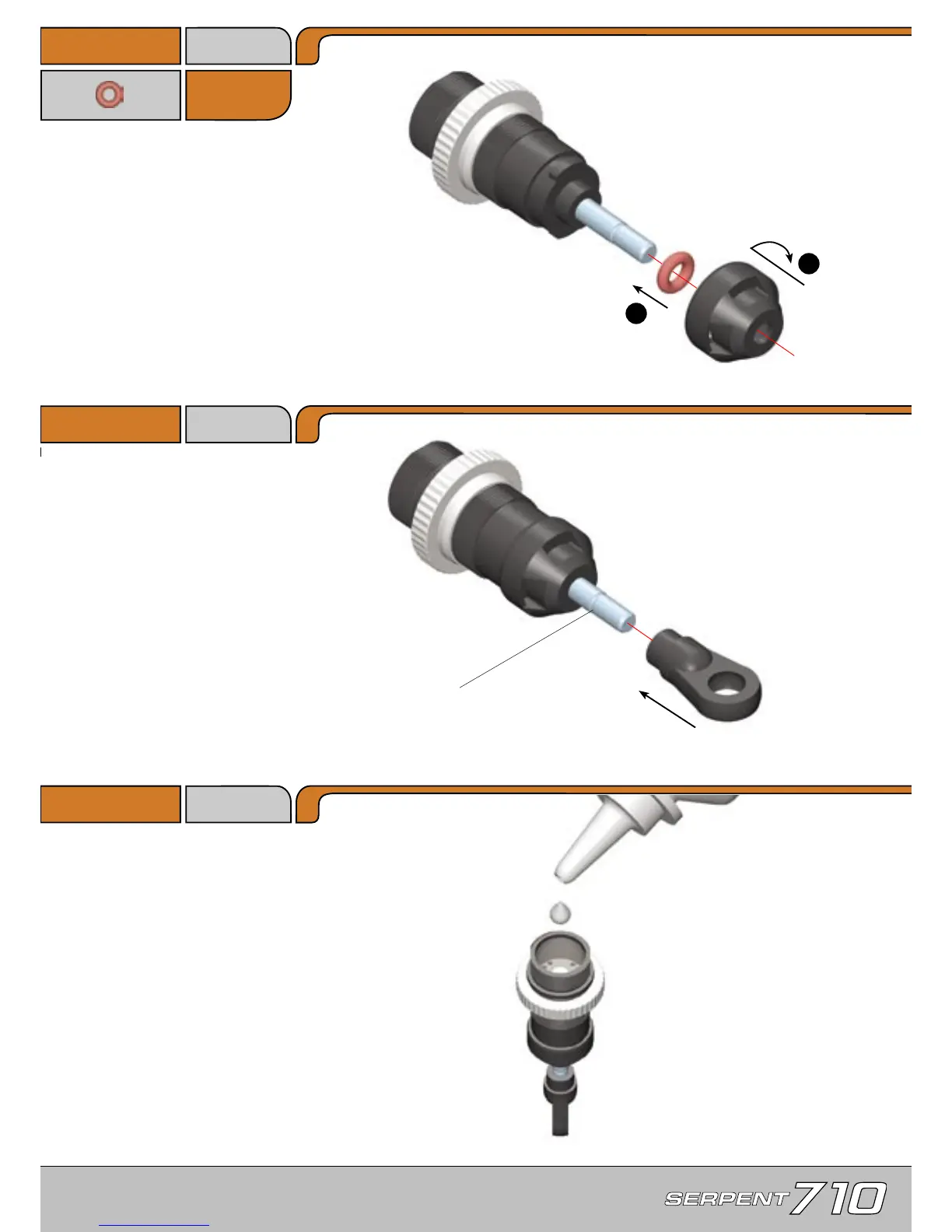 SERPENT 710