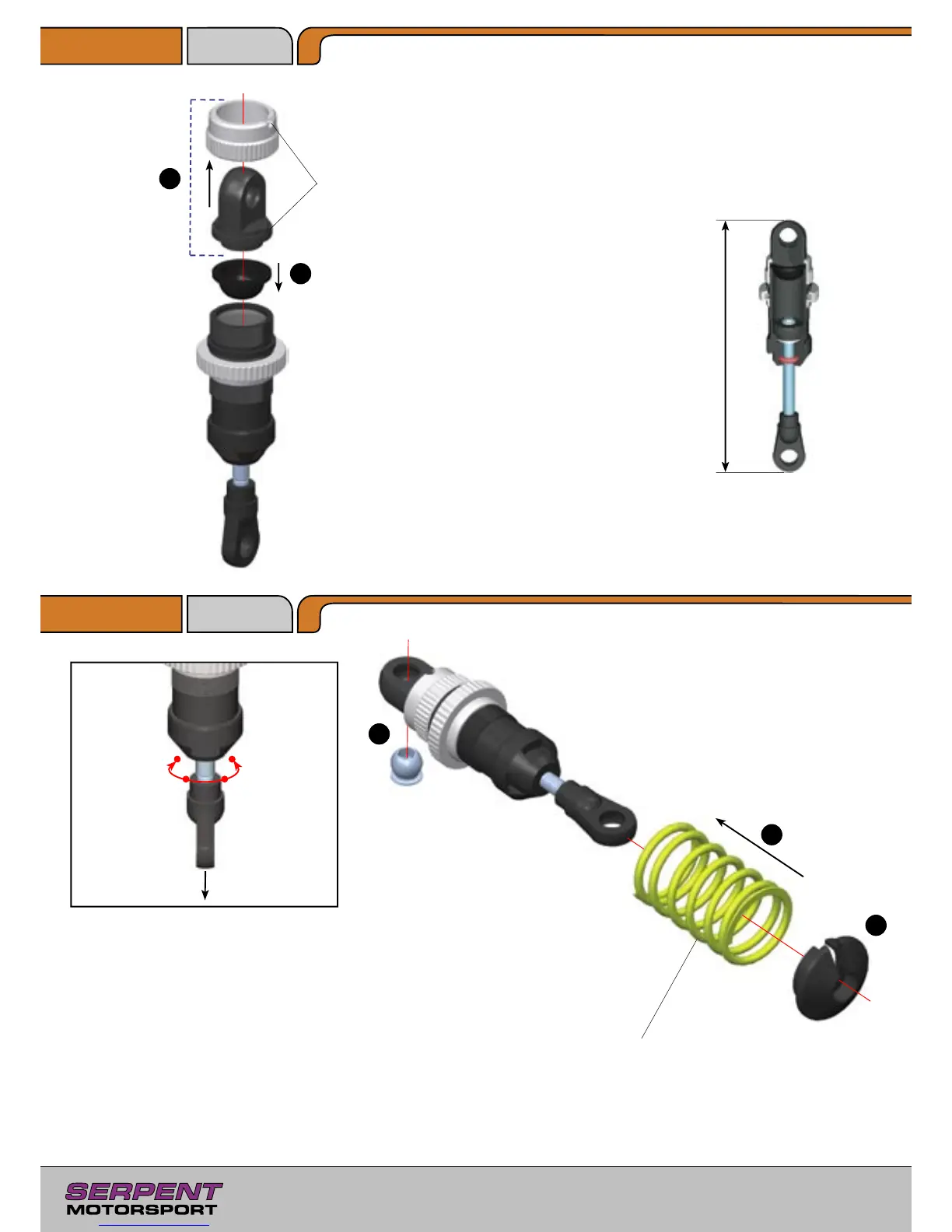 SERPENT
MOTORSPORT