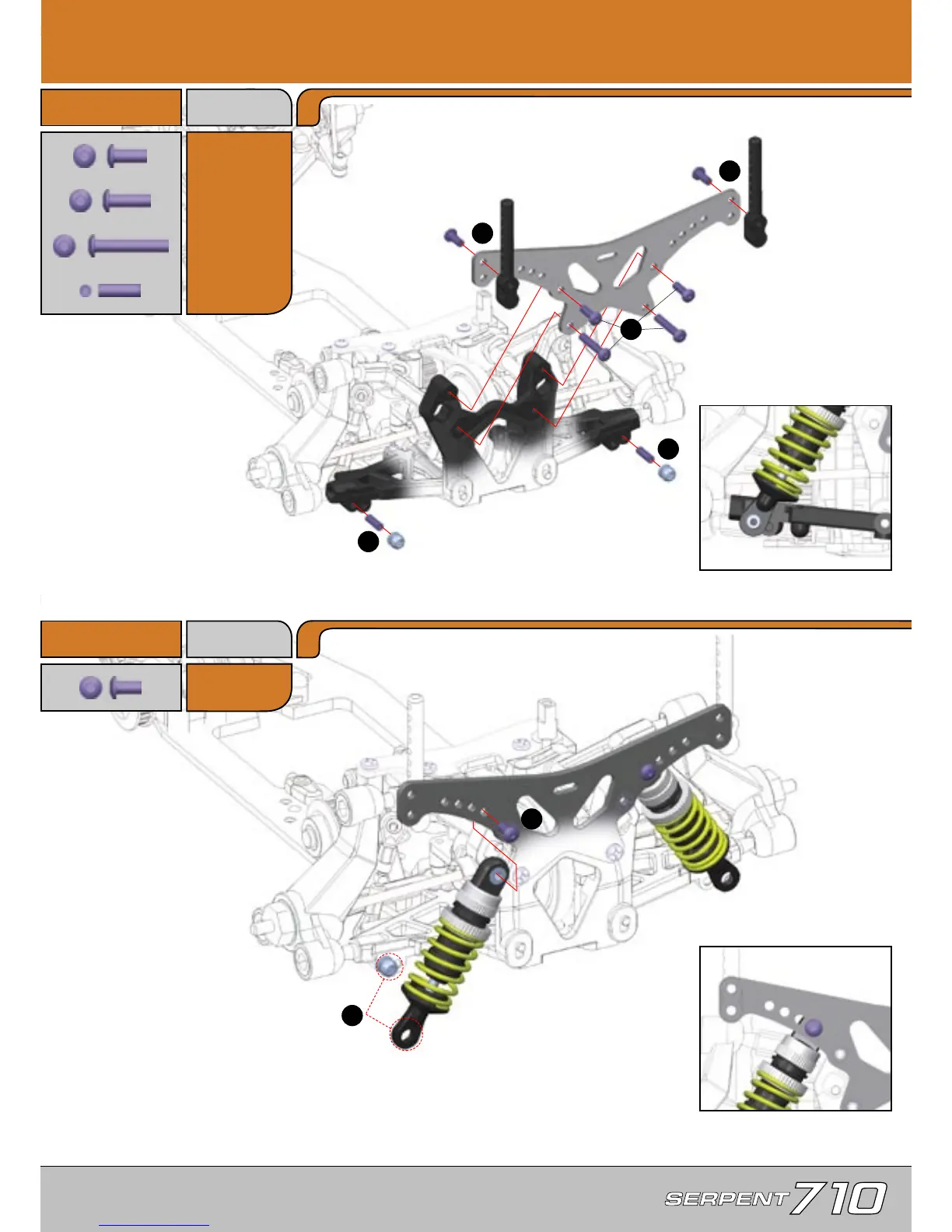 SERPENT 710