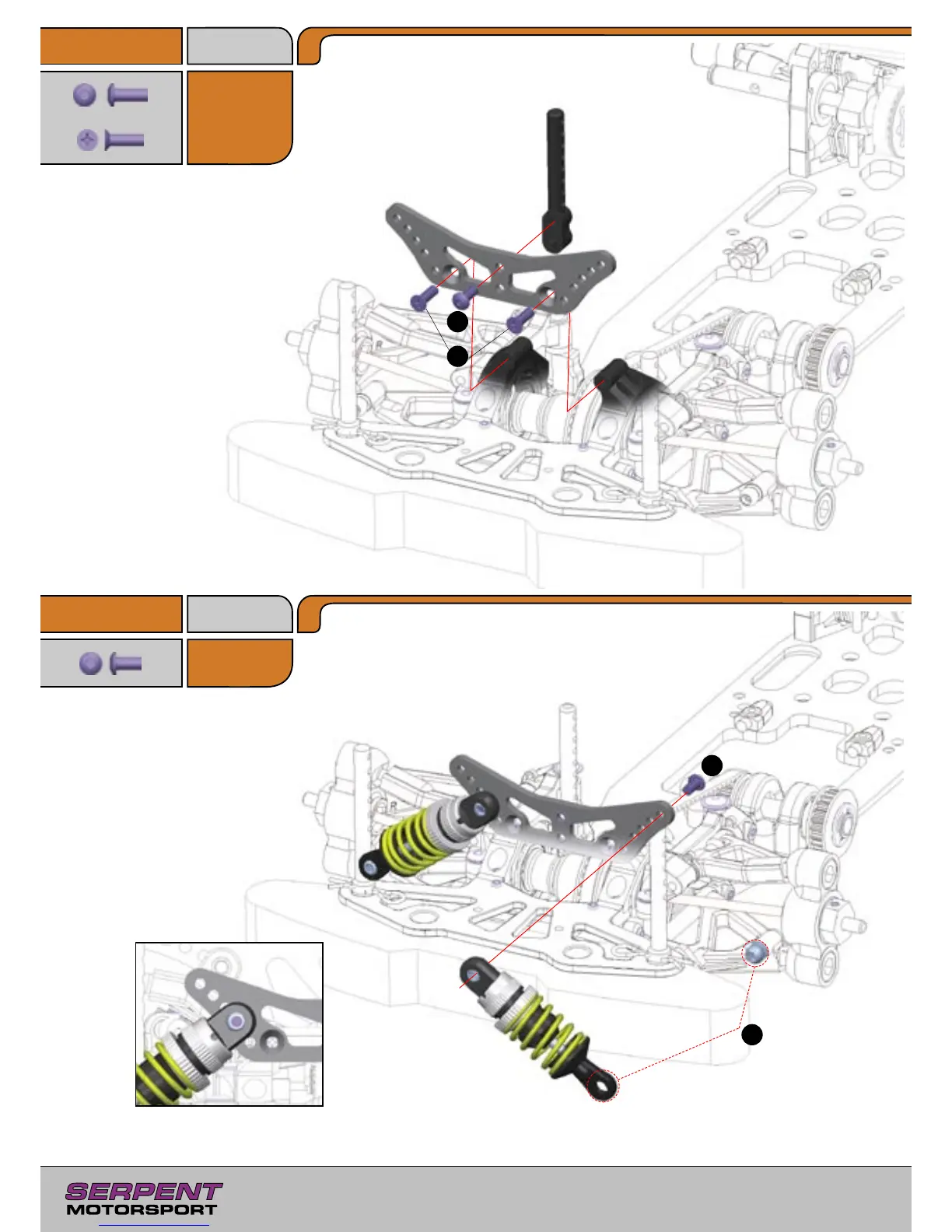 SERPENT
MOTORSPORT