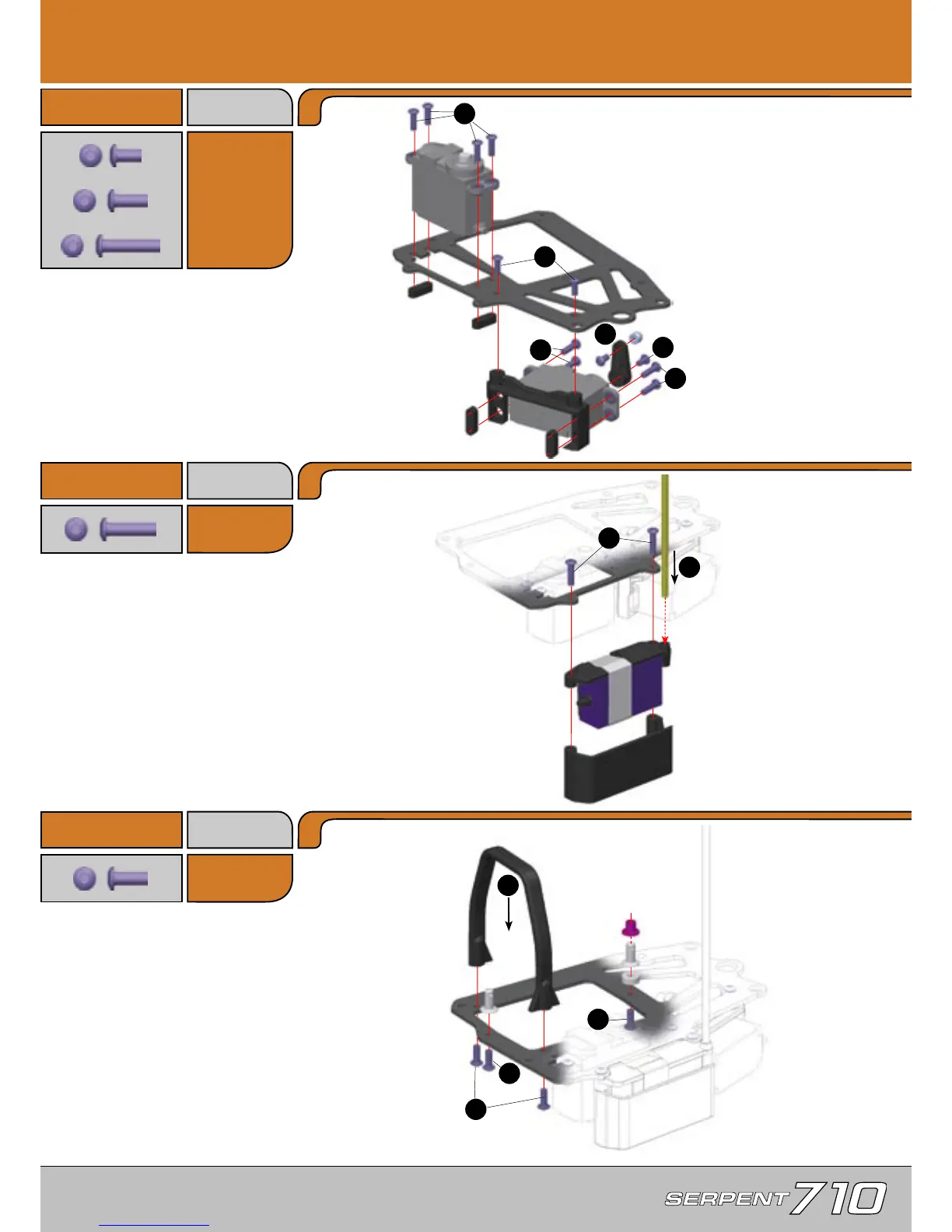 SERPENT 710