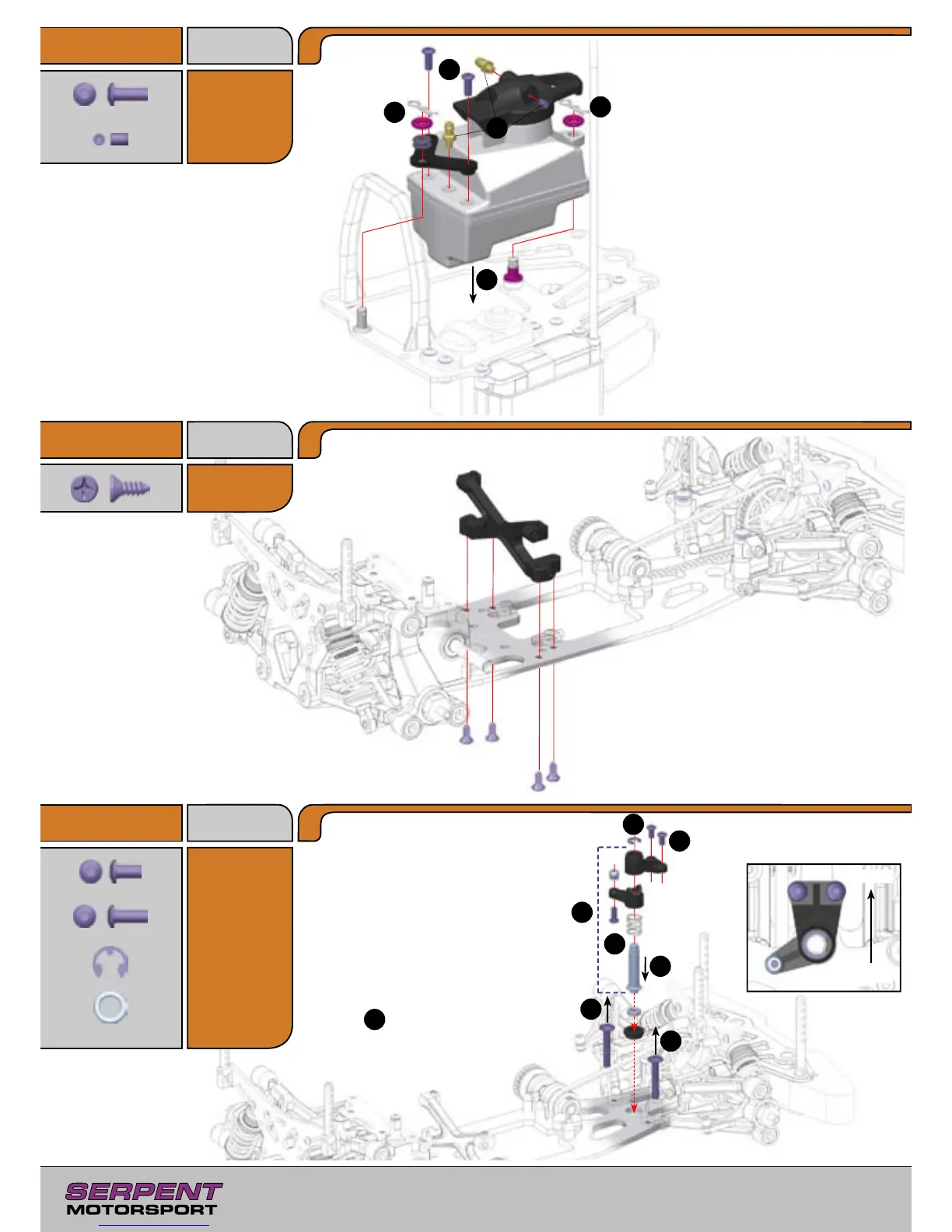 SERPENT
MOTORSPORT