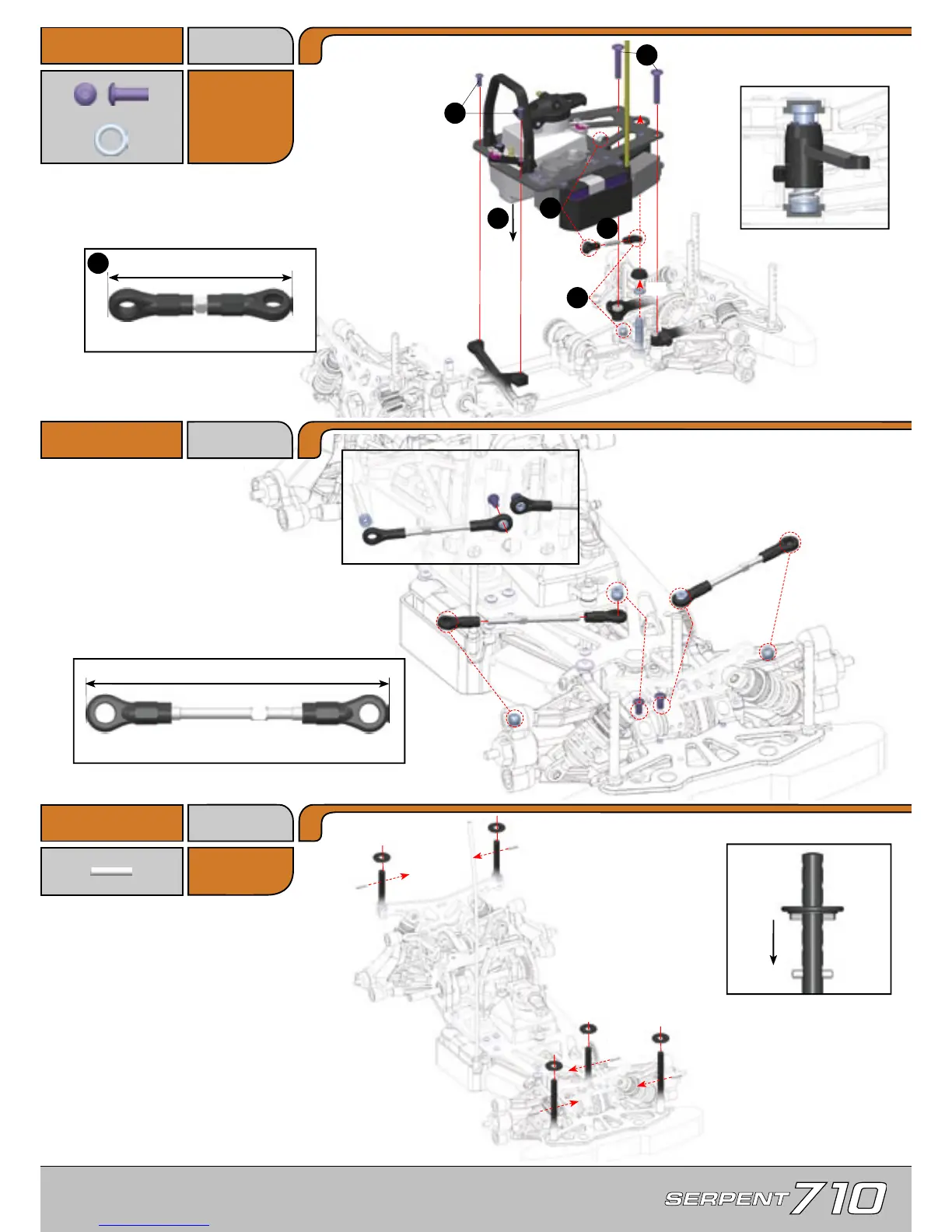 SERPENT 710