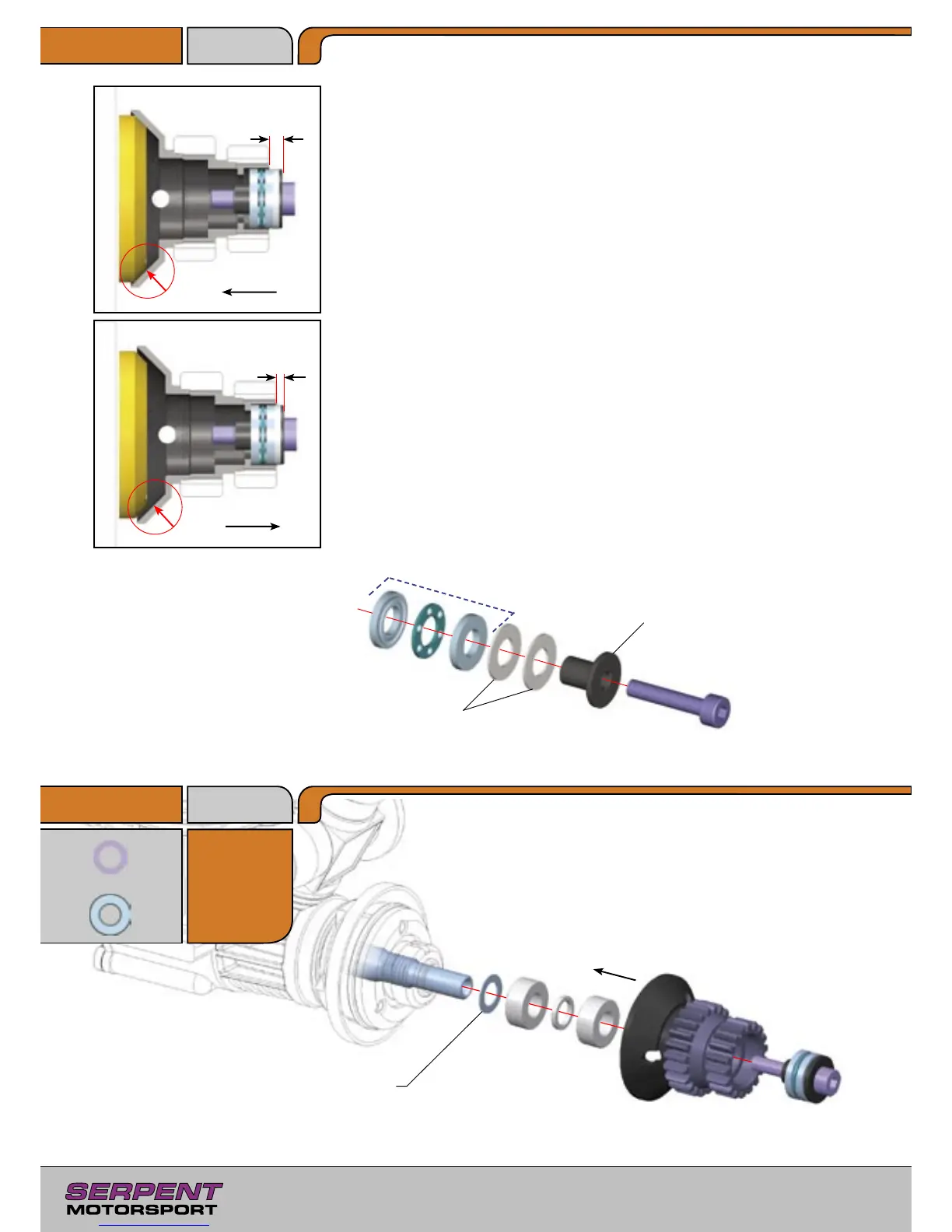 SERPENT
MOTORSPORT