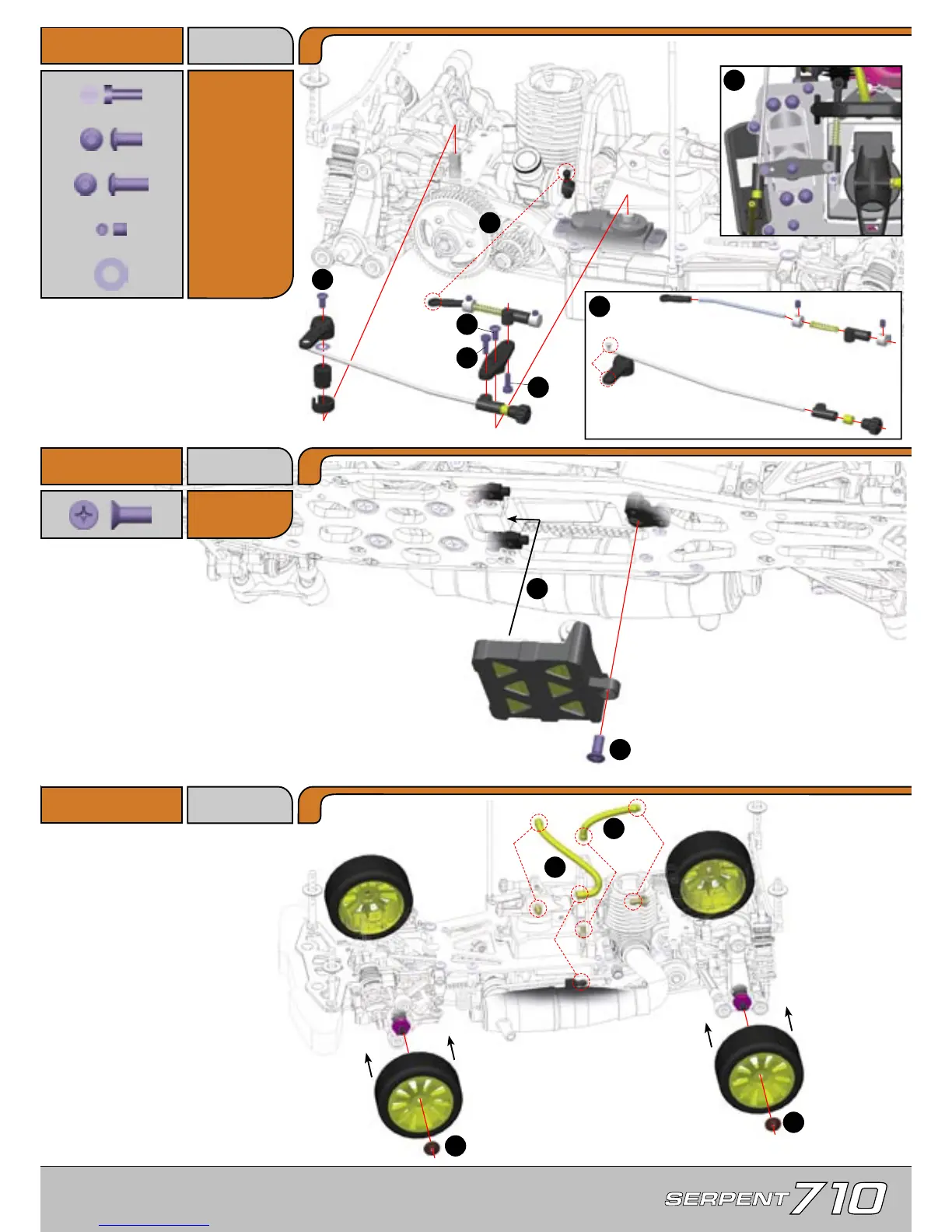 SERPENT 710