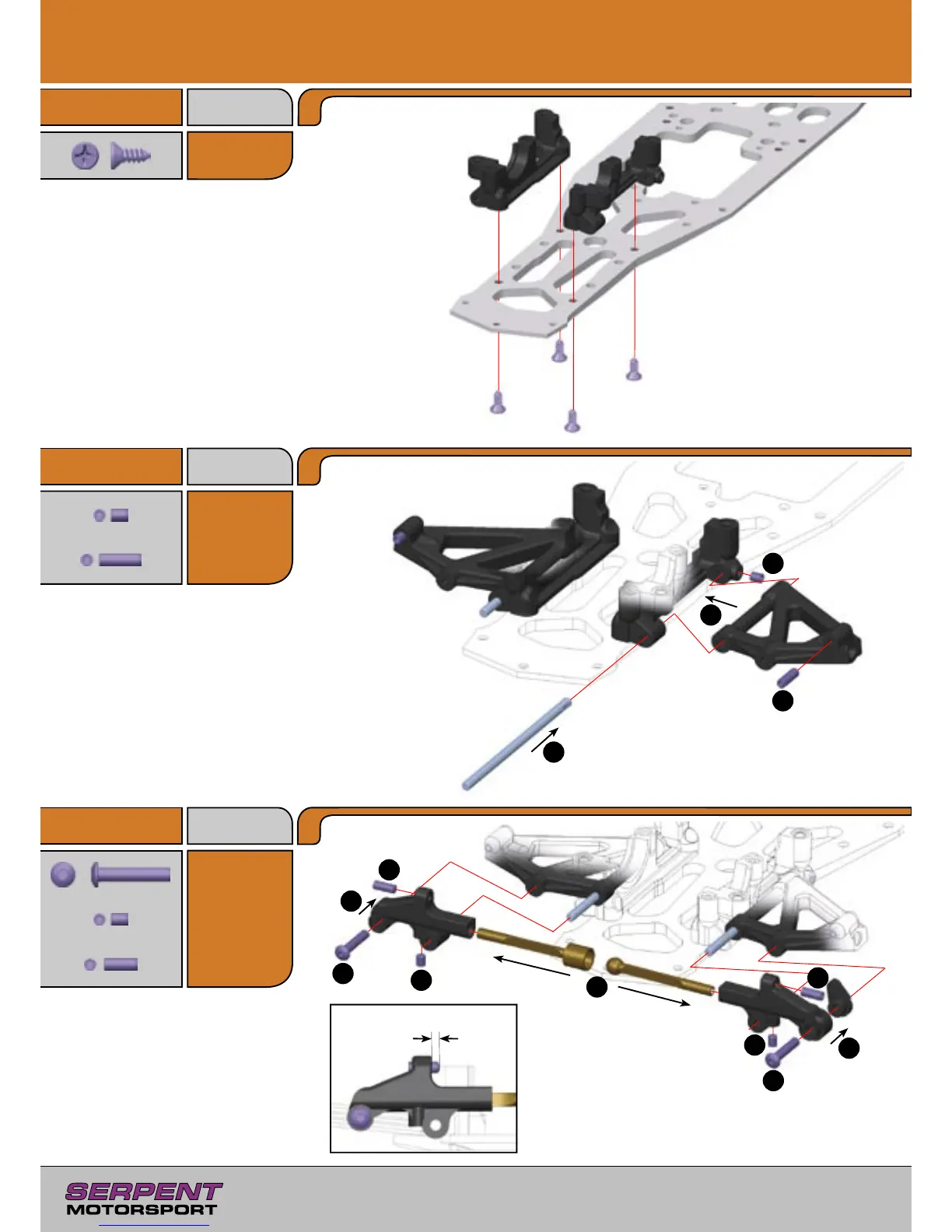 SERPENT
MOTORSPORT