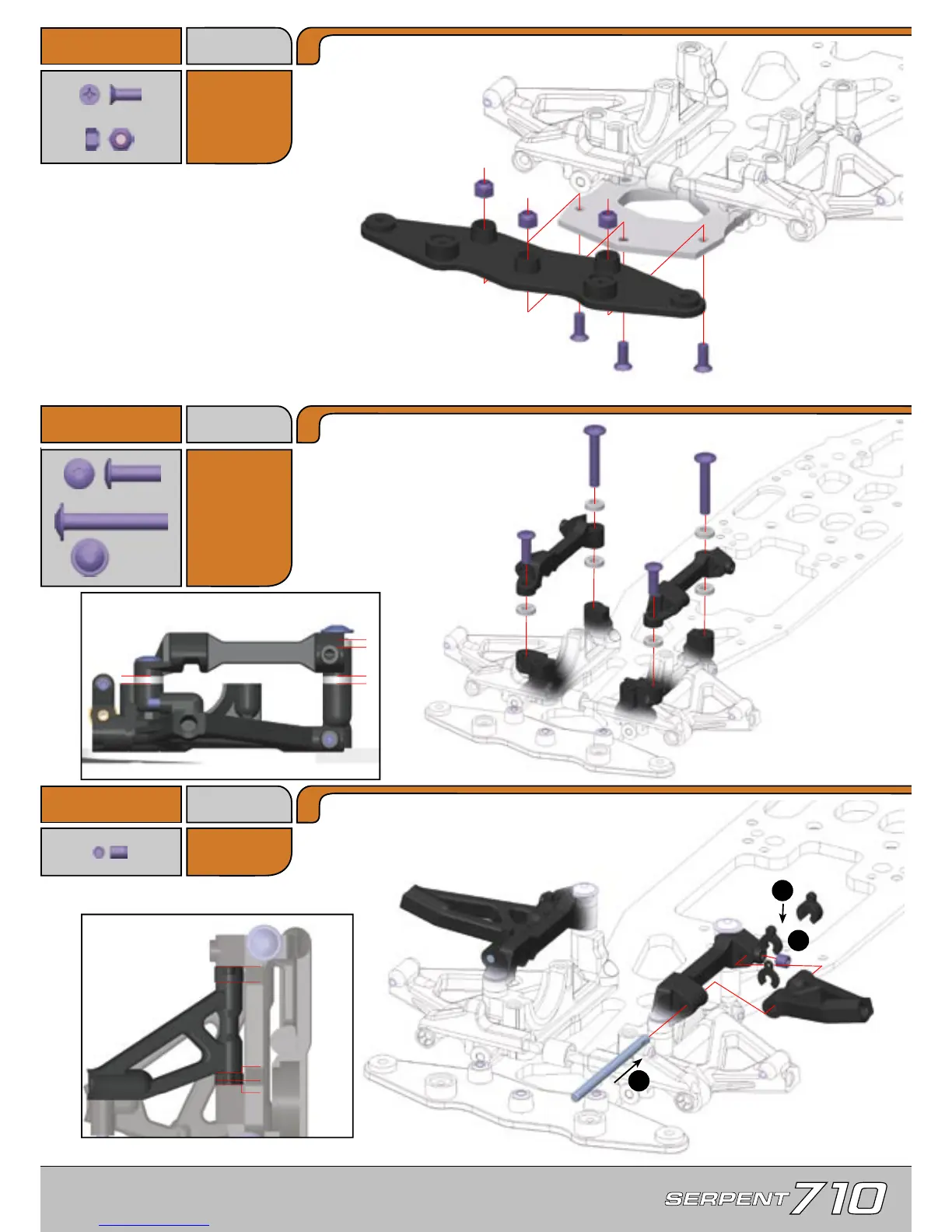 SERPENT 710