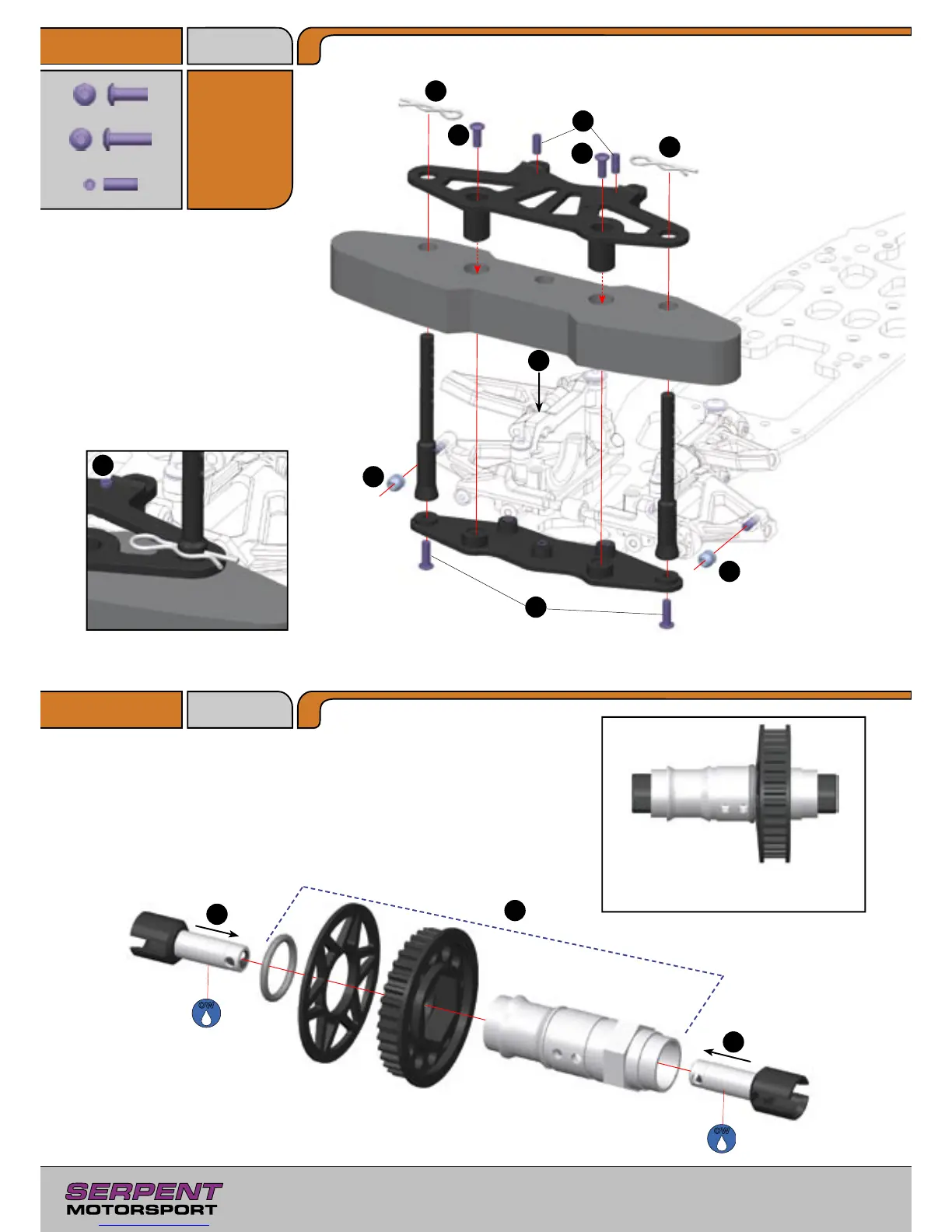 OW

OW

SERPENT
MOTORSPORT