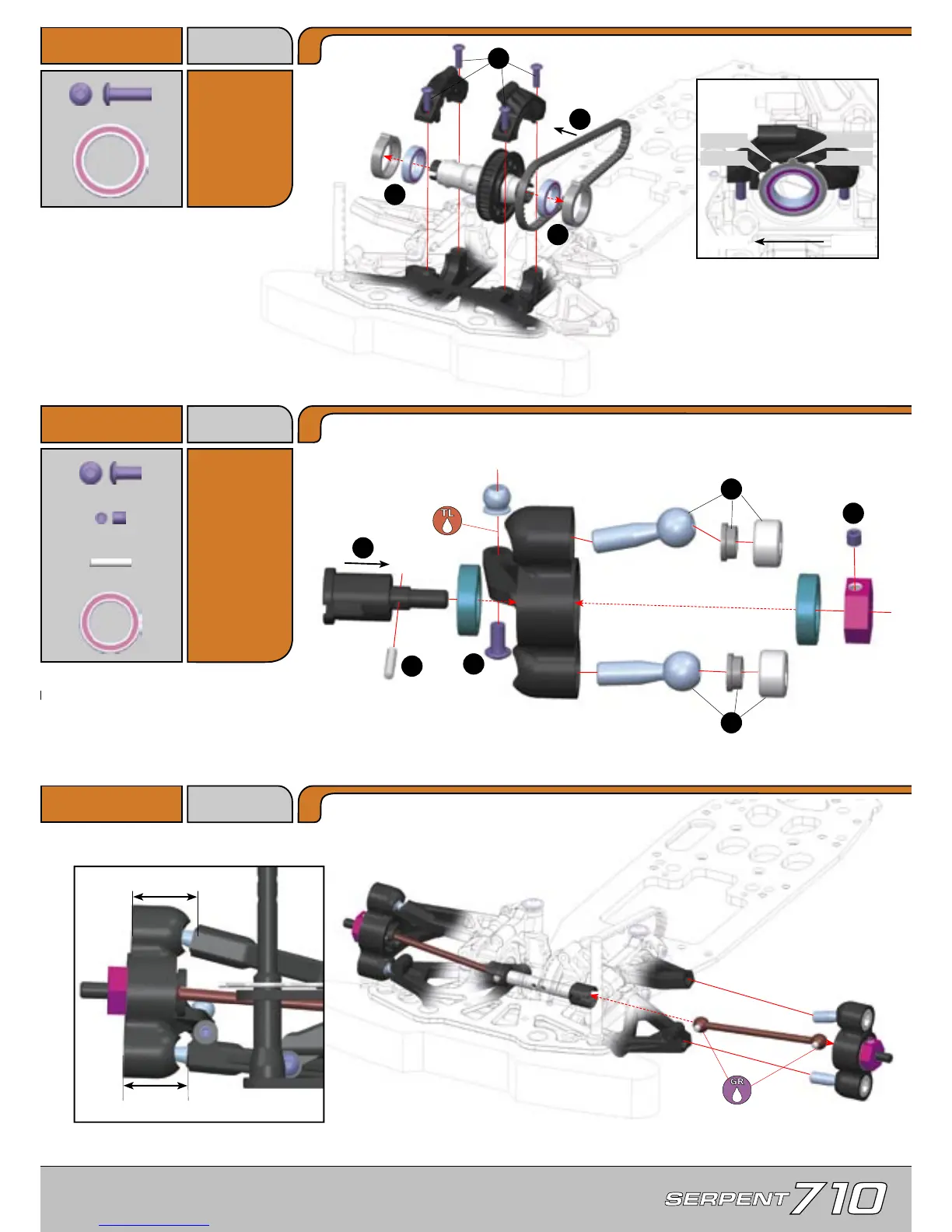 TL

GR

SERPENT 710