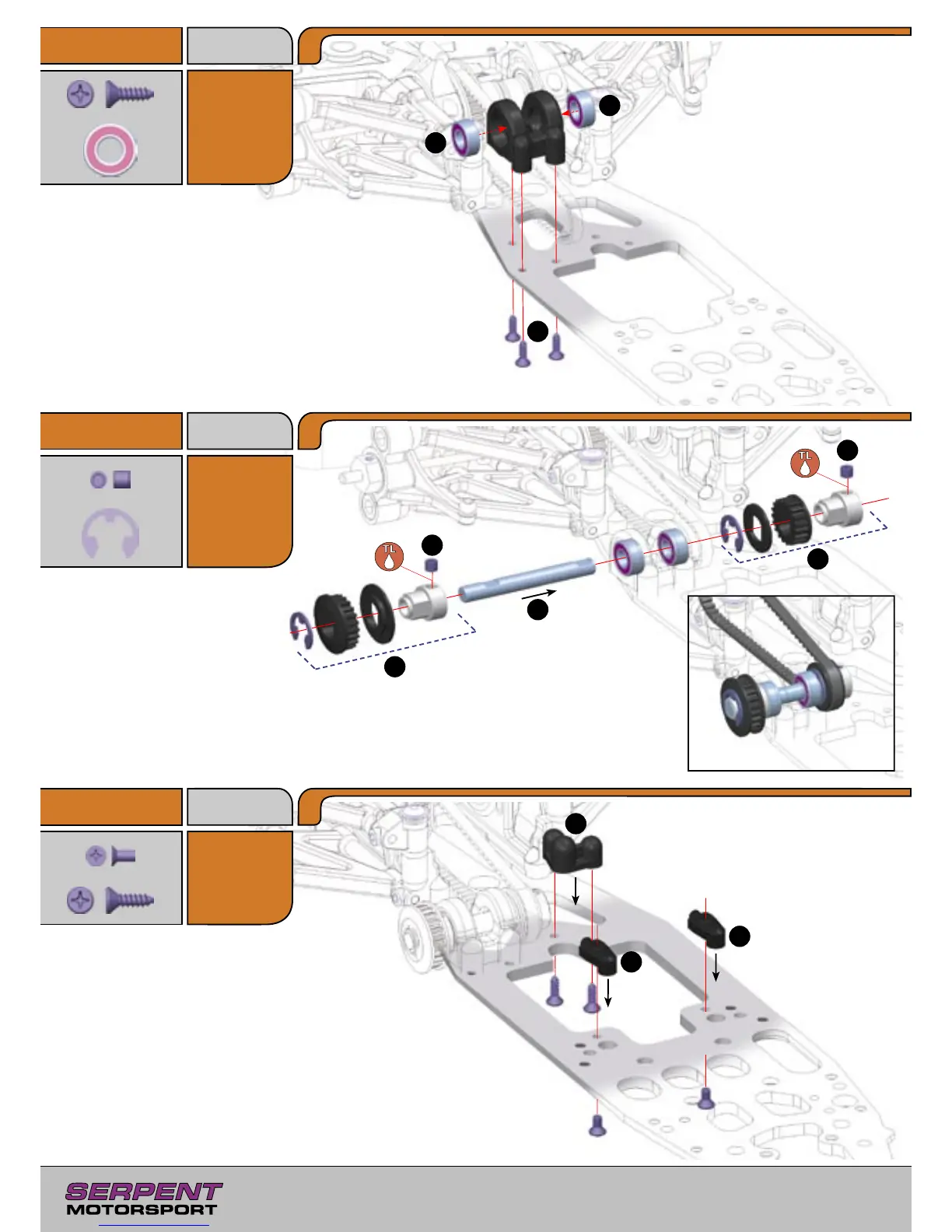 TL

TL

SERPENT
MOTORSPORT