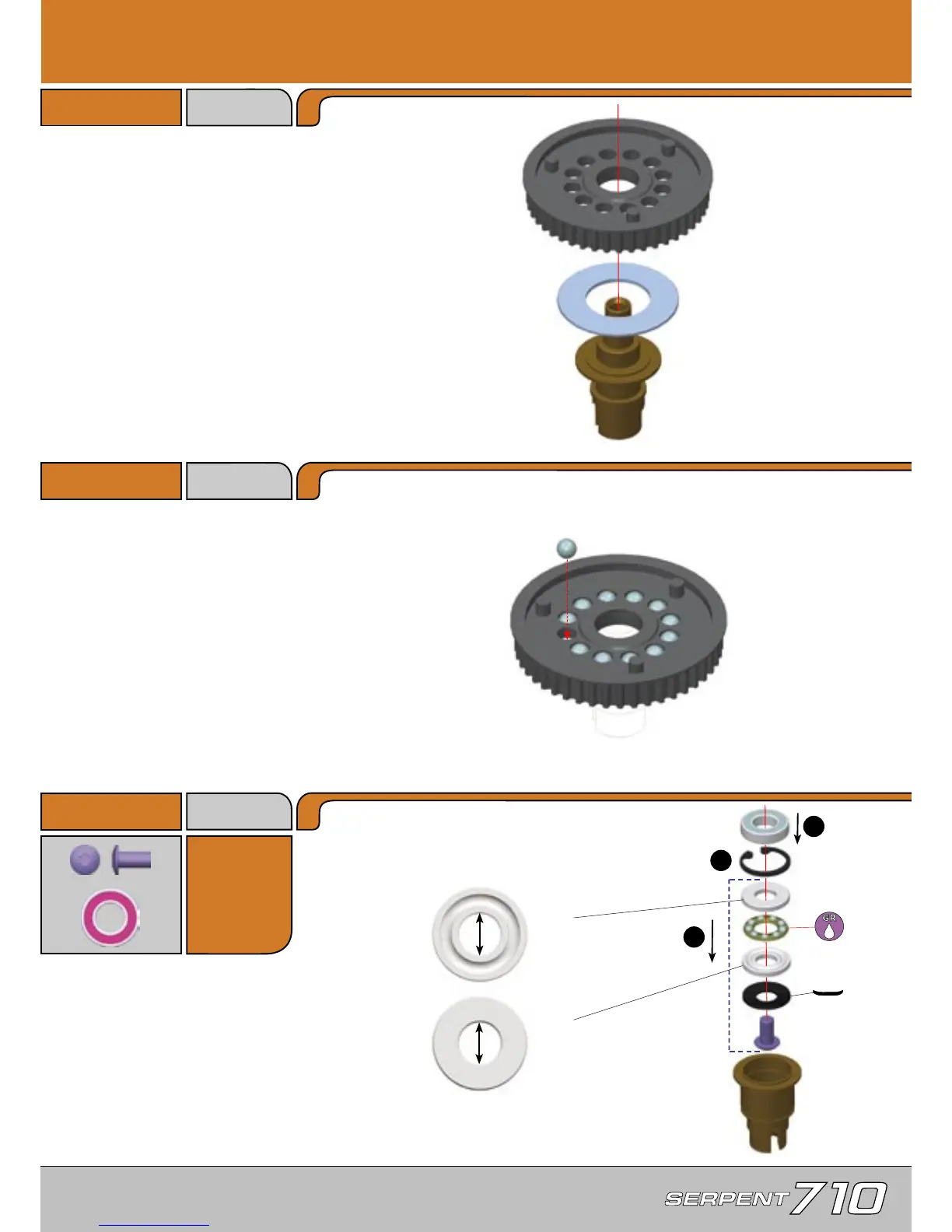 GR

SERPENT 710