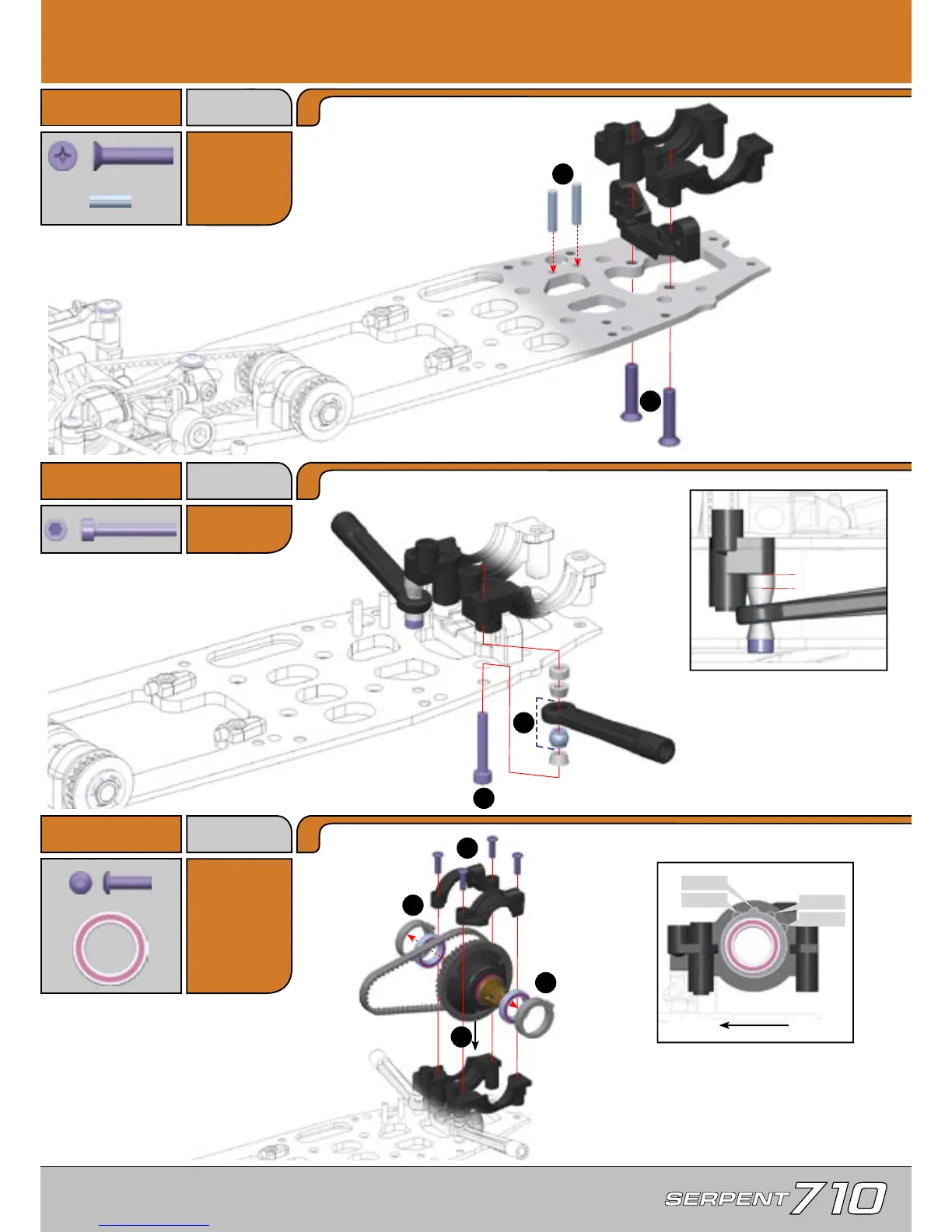 SERPENT 710