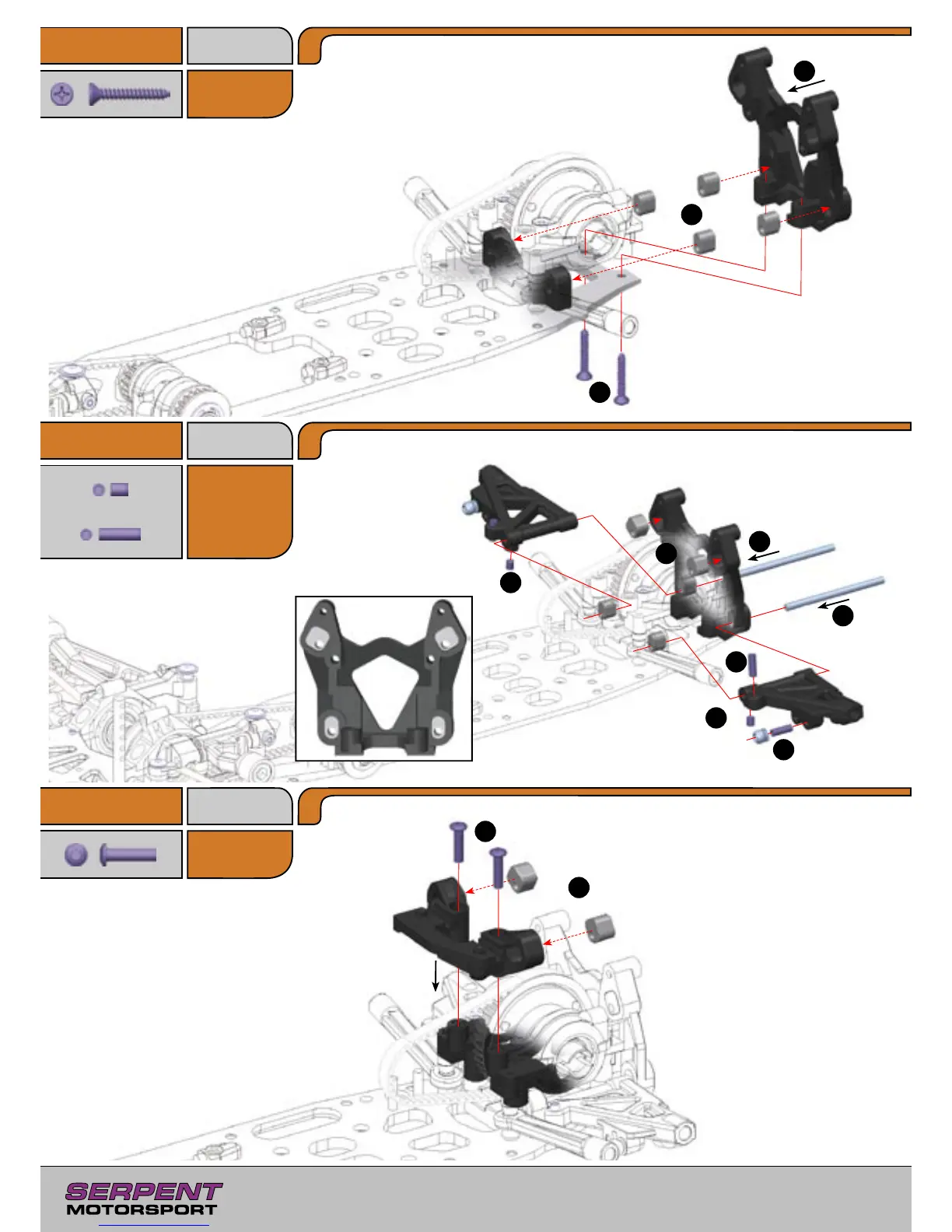 SERPENT
MOTORSPORT