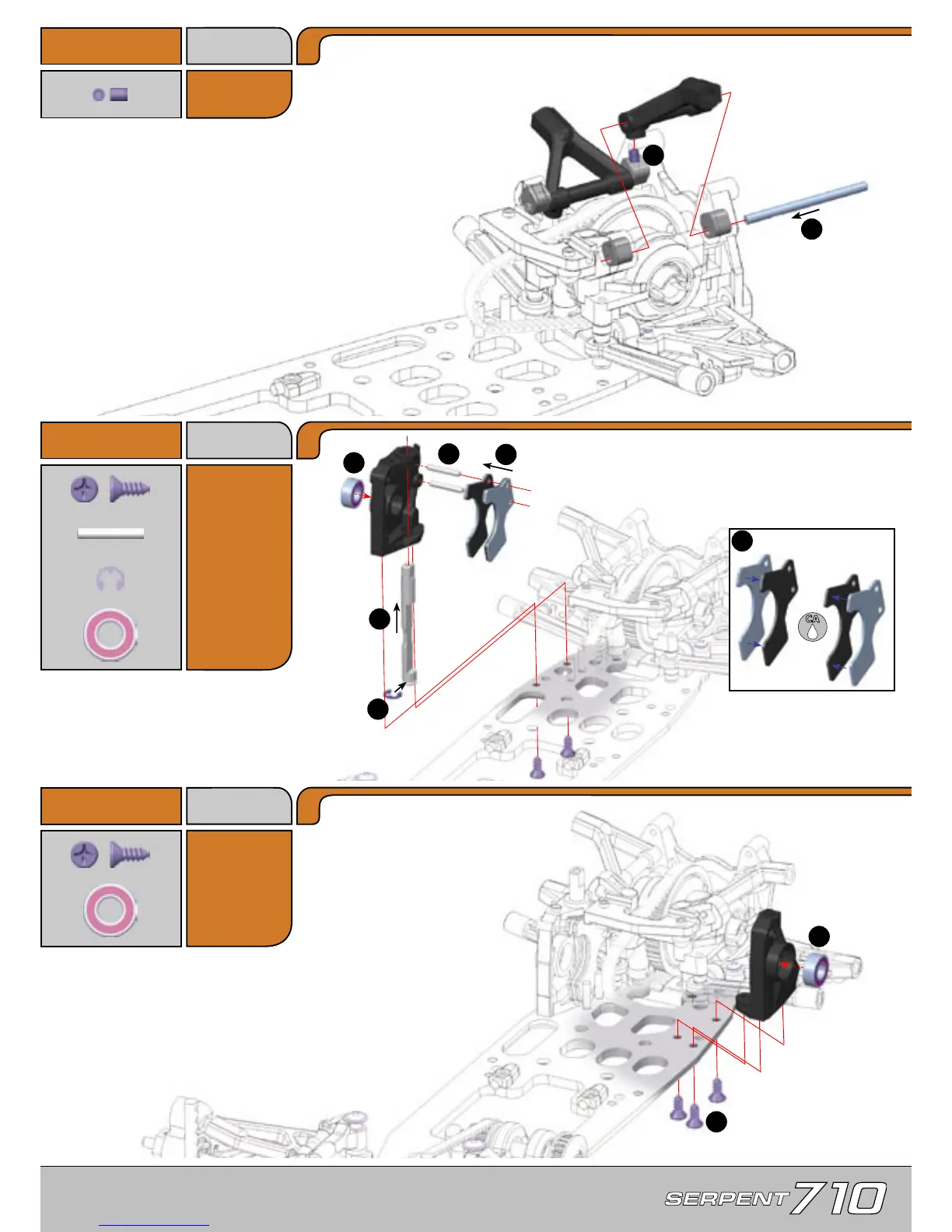 CA

SERPENT 710