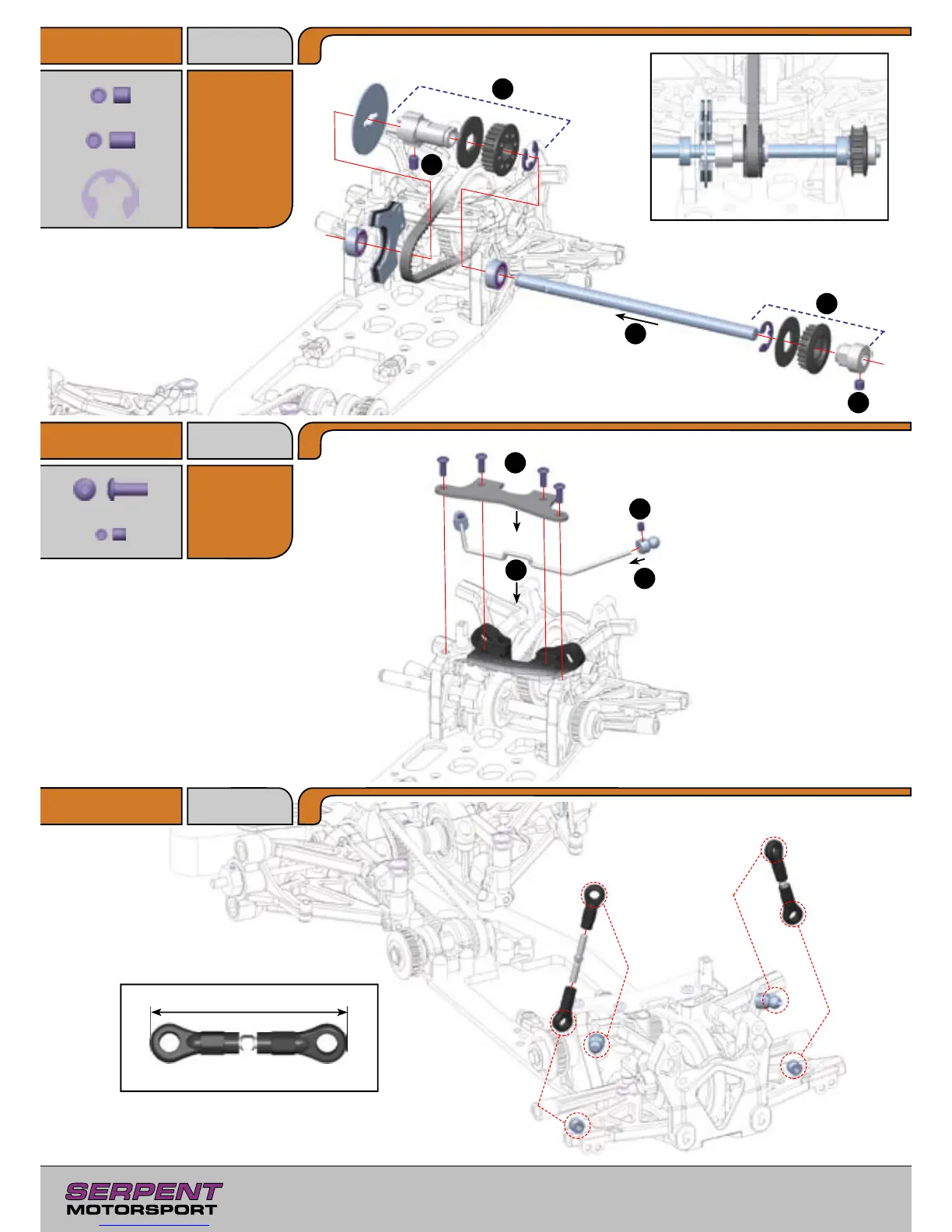 SERPENT
MOTORSPORT