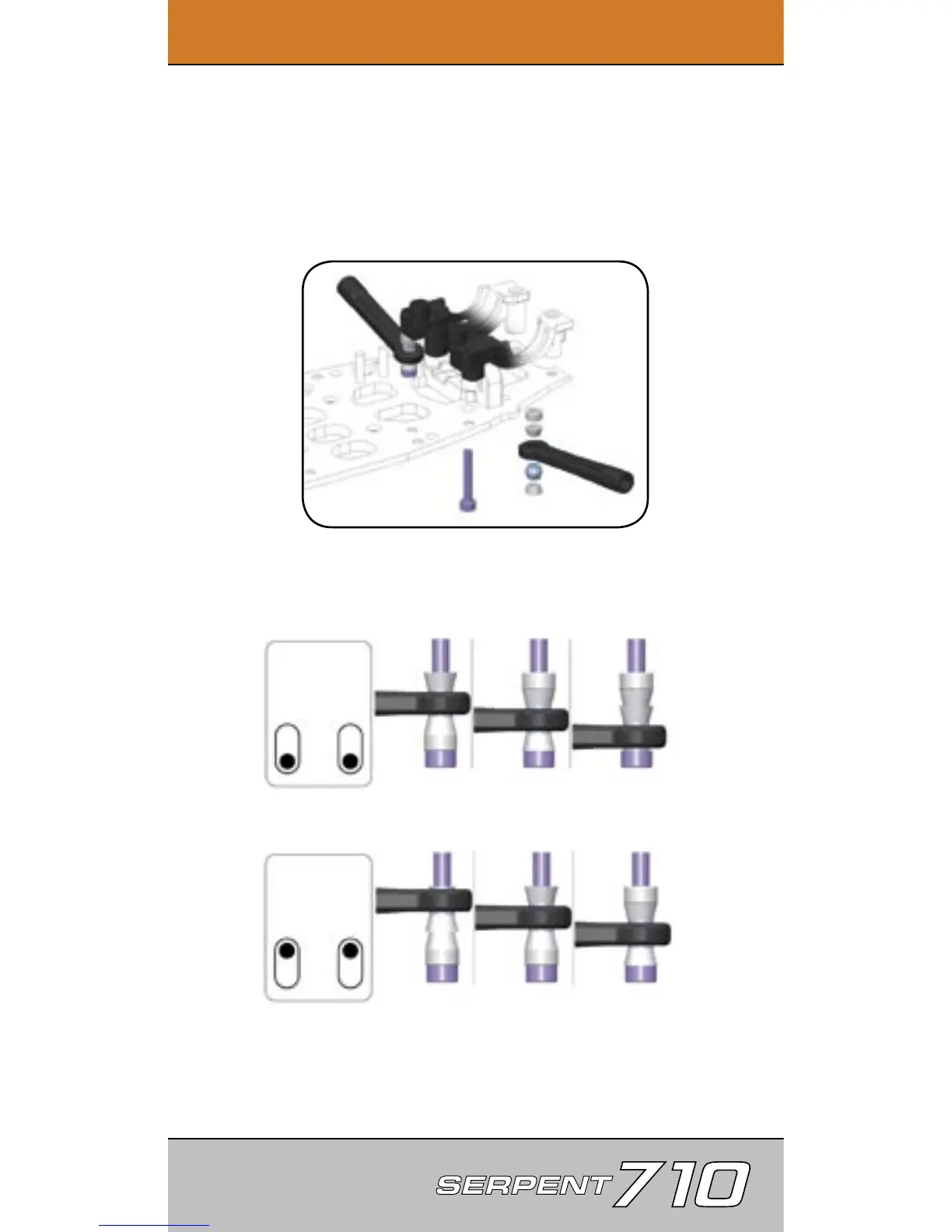 SERPENT 710