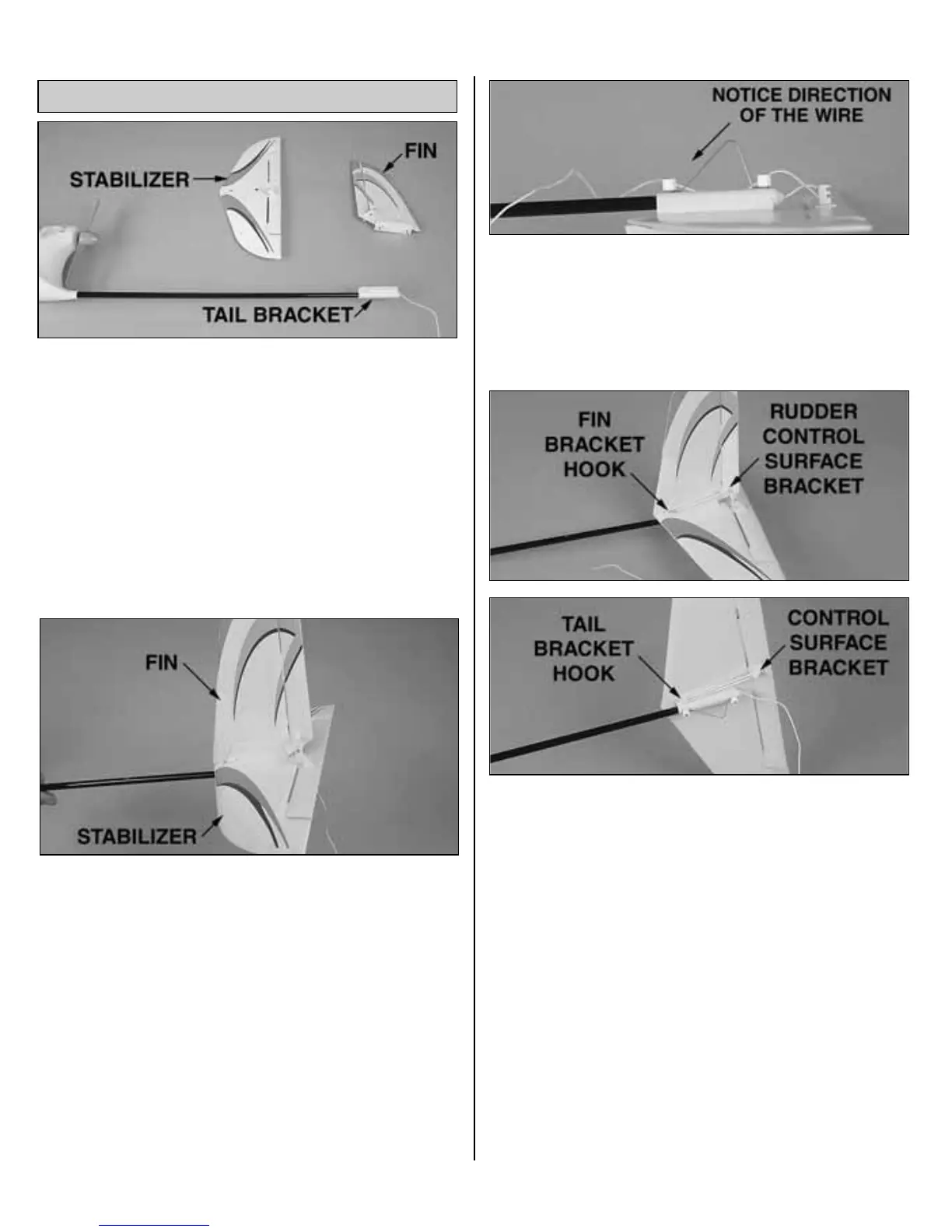 STABILIZER

FIN

TAIL BRACKET

FIN

STABILIZER

NOTICE DIRECTION OF THE WIRE

FIN BRACKET HOOK

RUDDER CONTROL SURFACE BRACKET

TAIL BRACKET HOOK

CONTROL SURFACE BRACKET