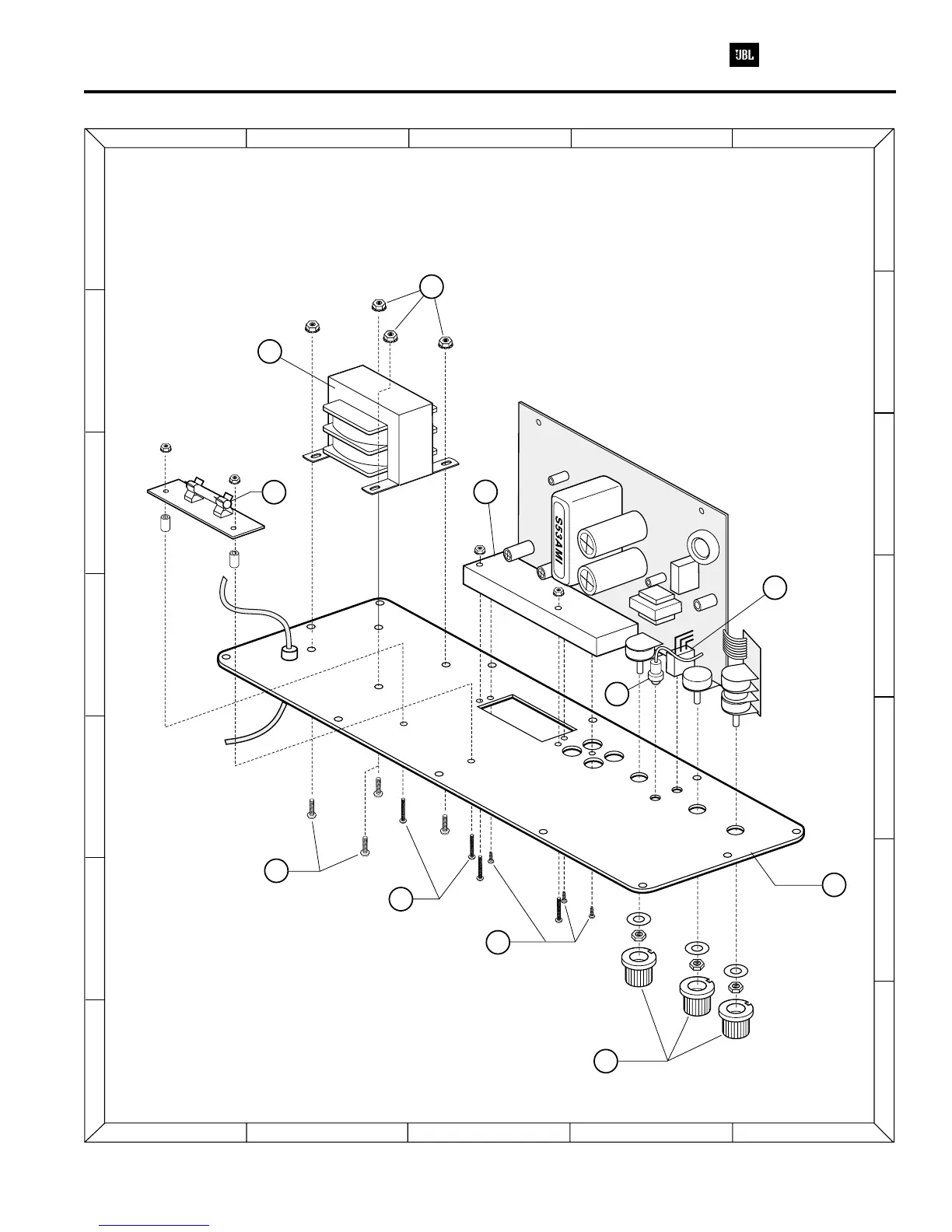 JBL

S53AMI