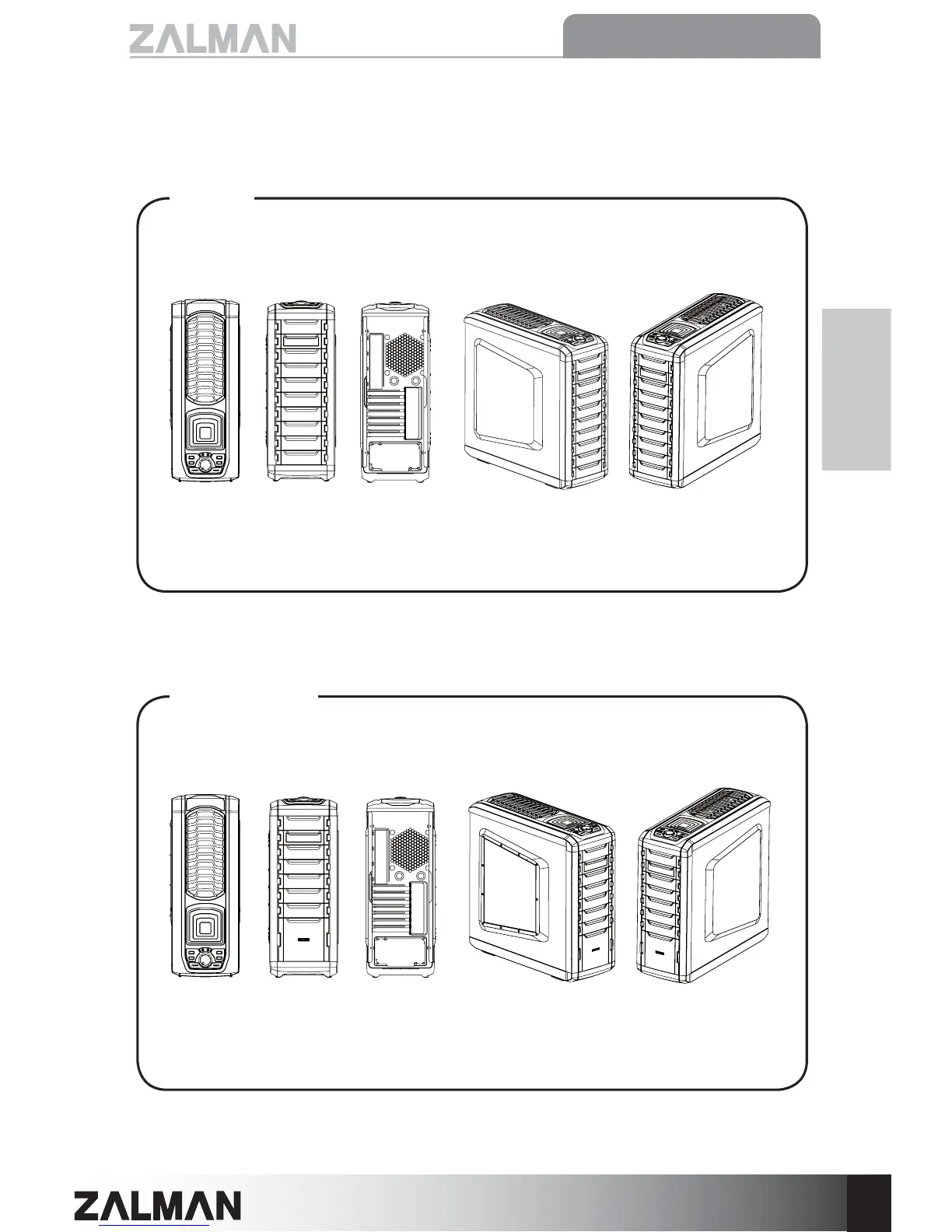 ZALMAN

ZALMAN