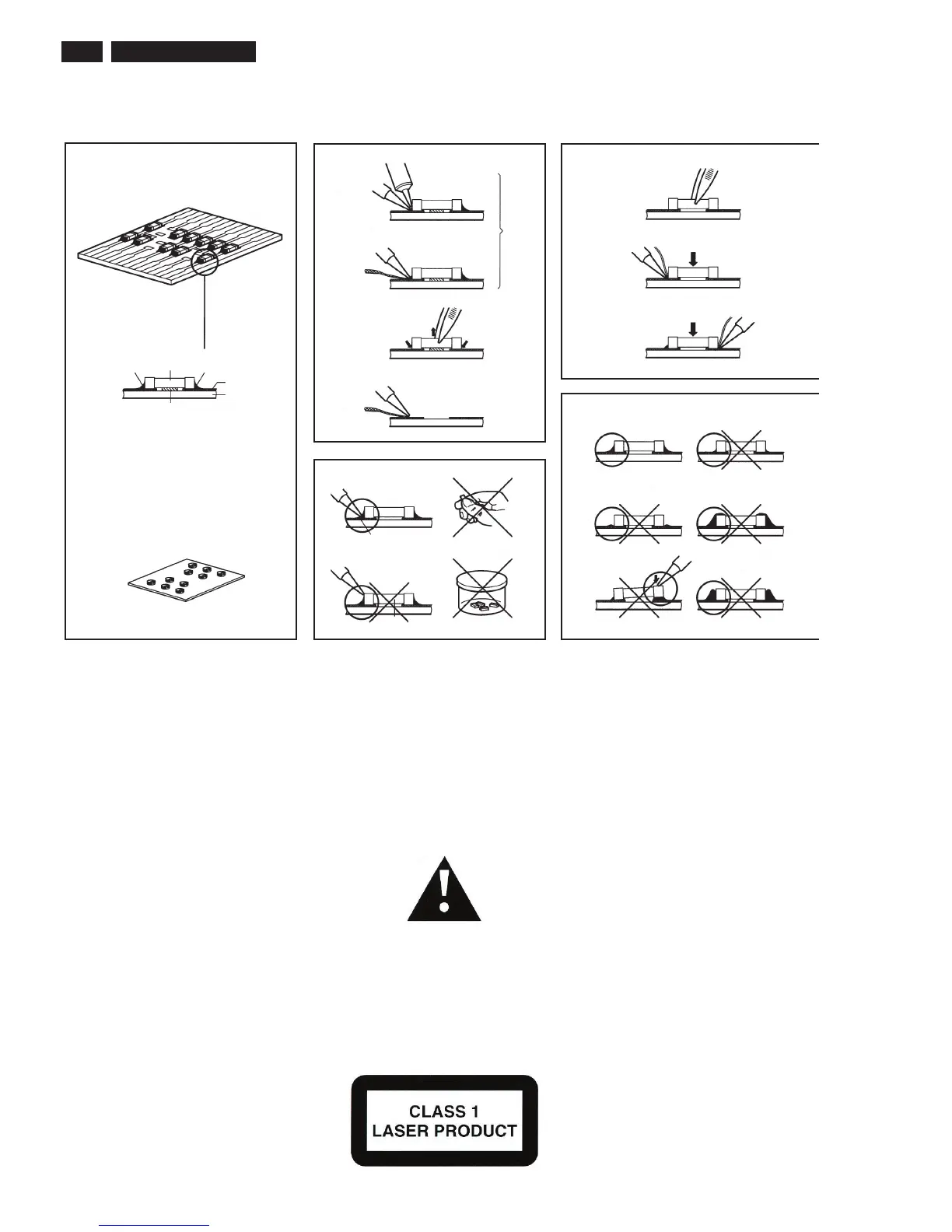 CLASS 1
LASER PRODUCT