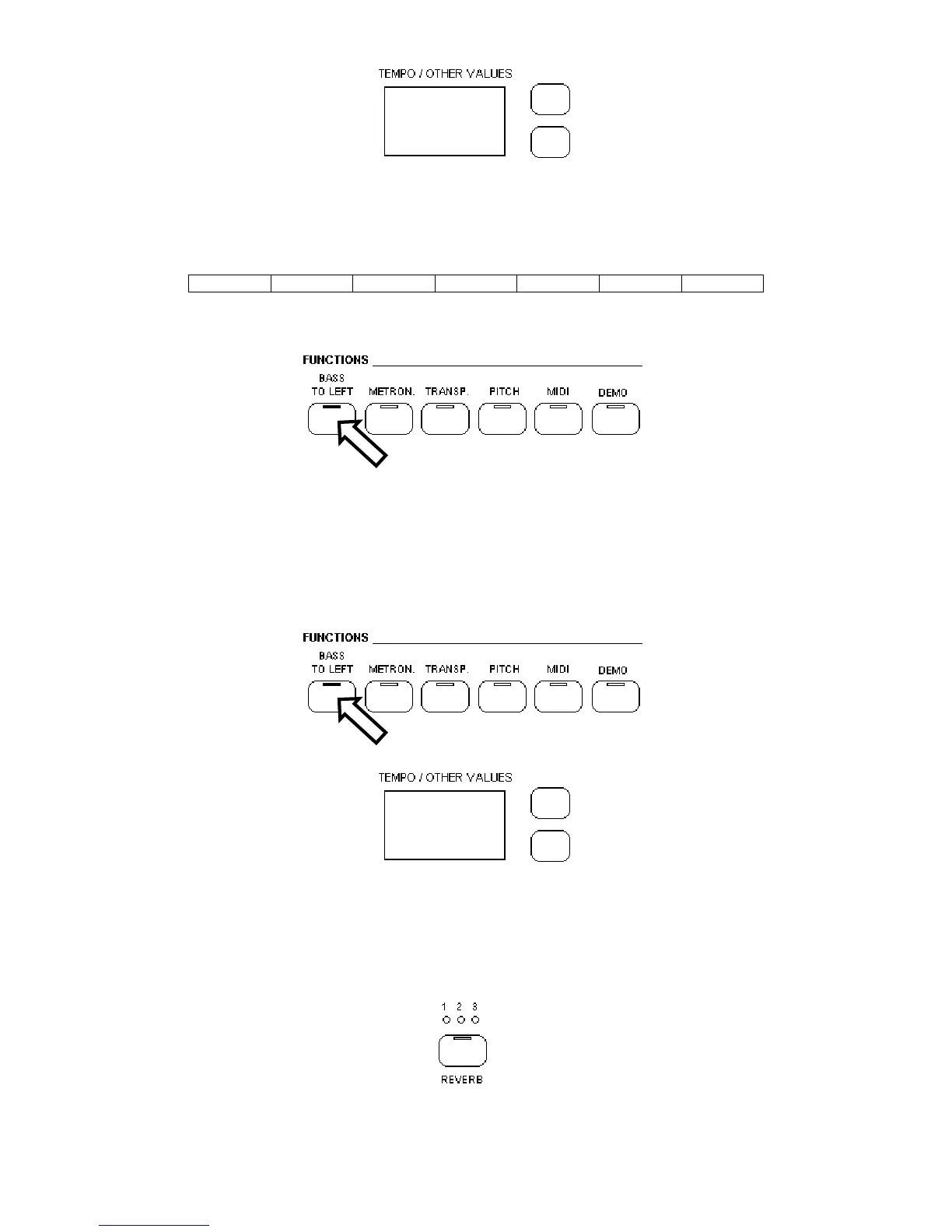 TEMPO / OTHER VALUES

FUNCTIONS

BASS TO LEFT METRON. TRANSP. PITCH MIDI DEMO

FUNCTIONS

BASS TO LEFT METRON. TRANSP. PITCH MIDI DEMO

TEMPO / OTHER VALUES

1 2 3

REVERB