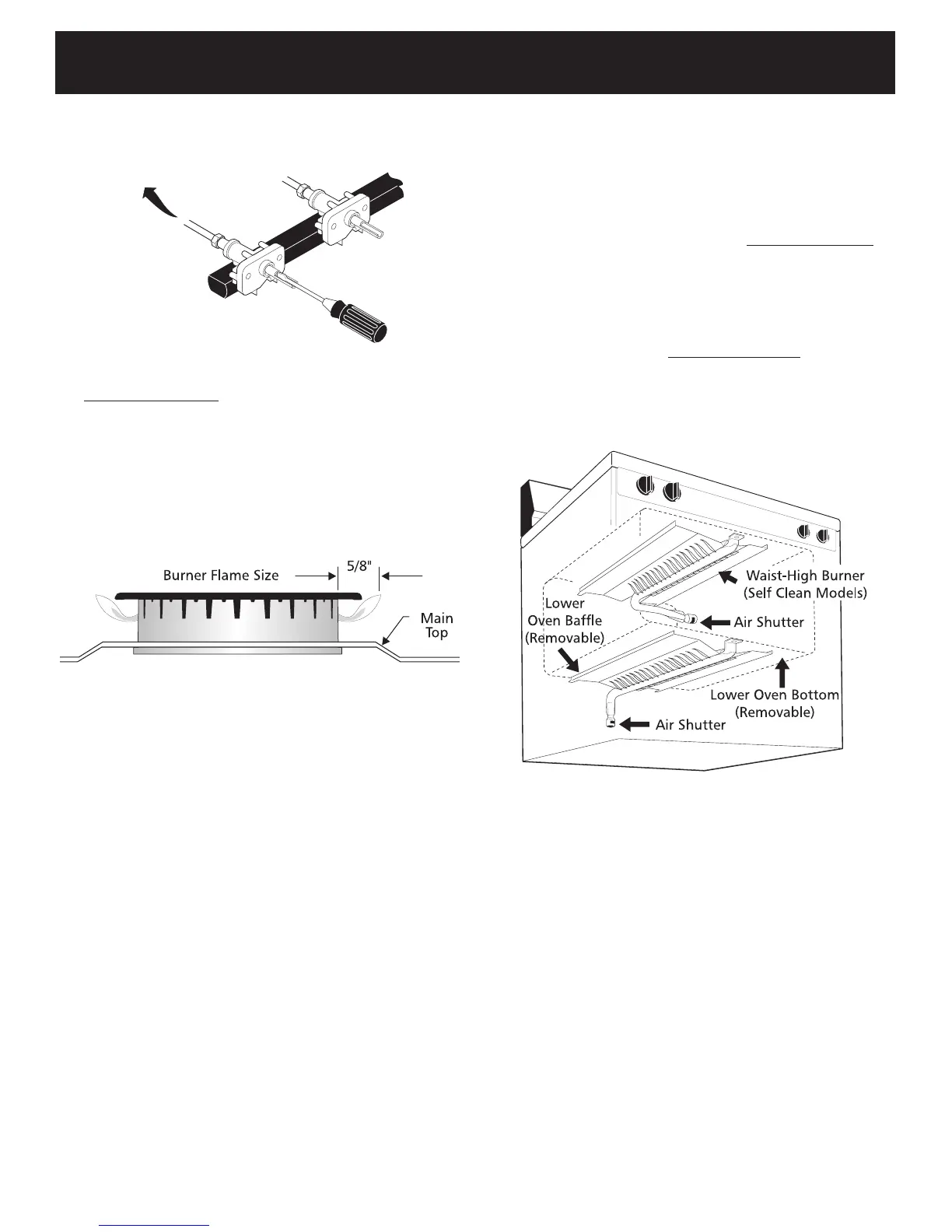 Burner Flame Size

5/8"

Main Top

Waist-High Burner (Self Clean Models)

Lower Oven Baffle (Removable)

Air Shutter

Lower Oven Bottom (Removable)

Air Shutter