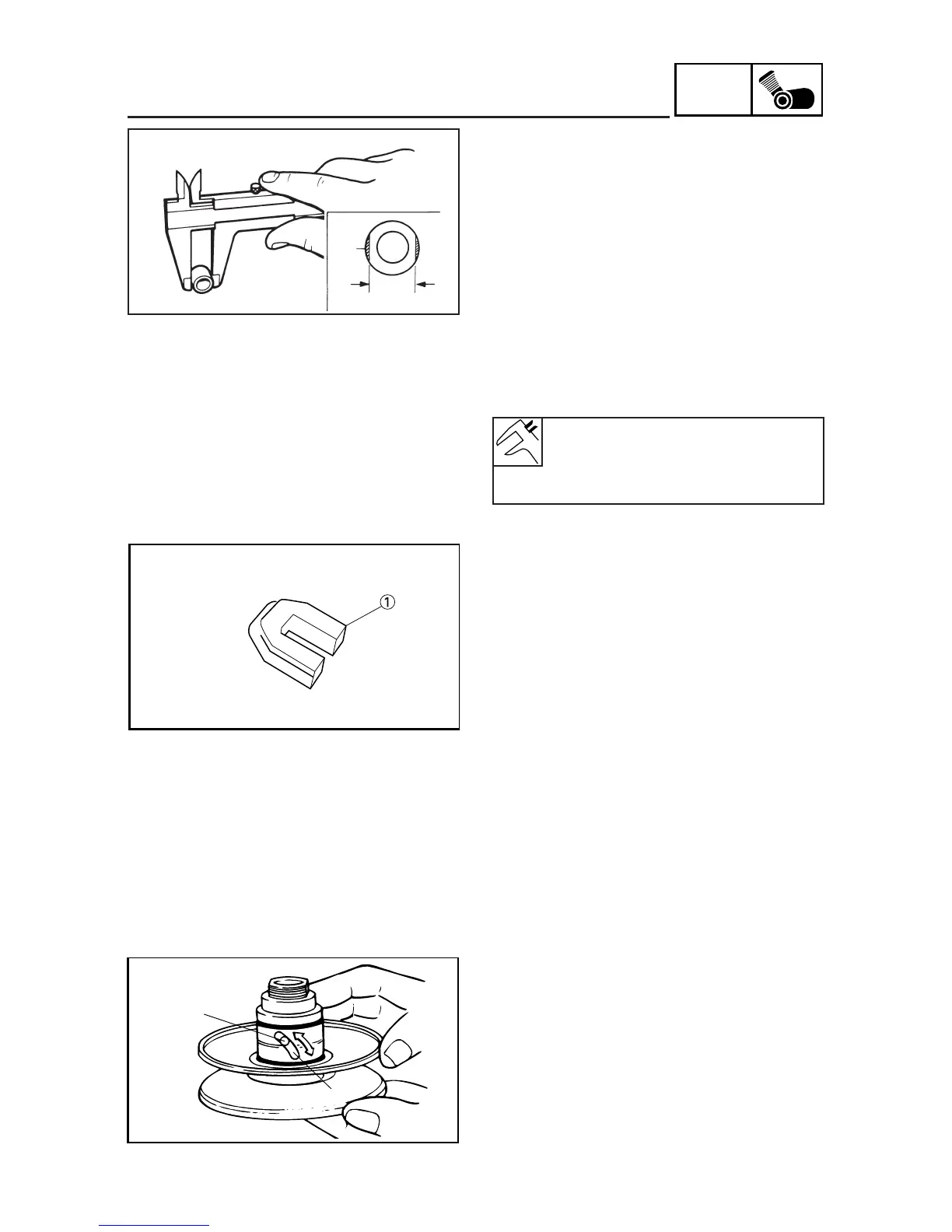 ①