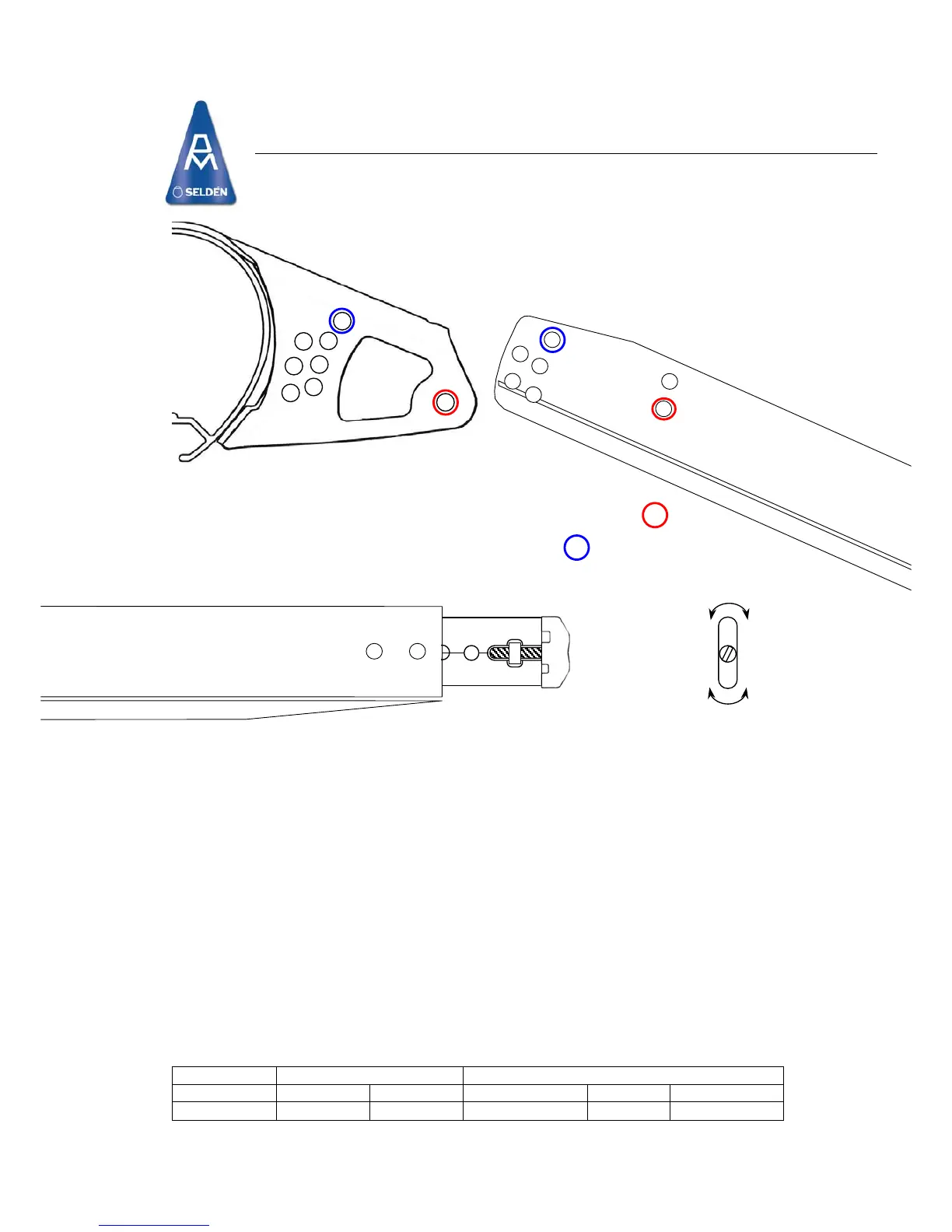 SELDÉN