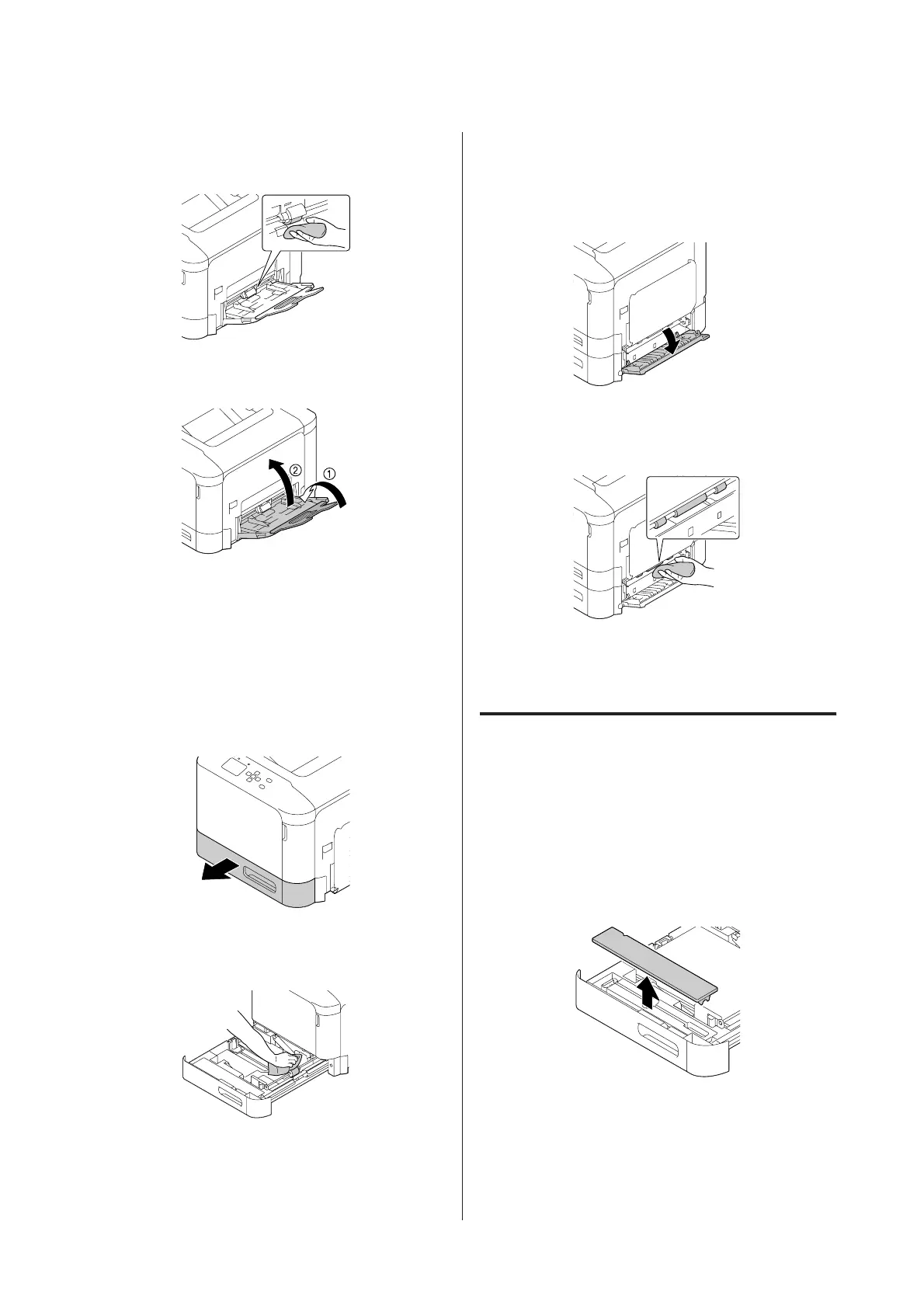 ②
①