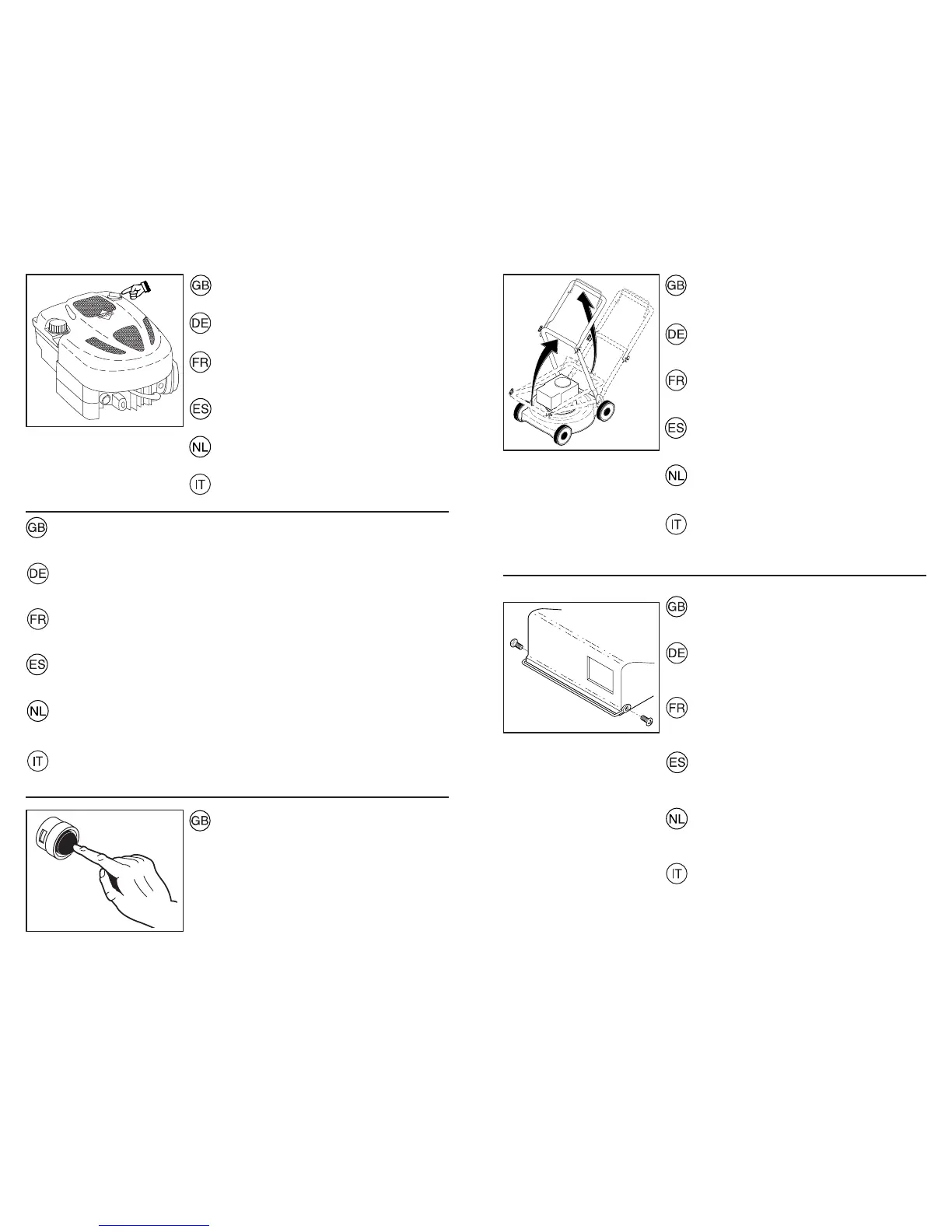 GB

DE

FR

ES

NL

IT

GB

DE

FR

ES

NL

IT

GB

GB

DE

FR

ES

NL

IT

GB

DE

FR

ES

NL

IT