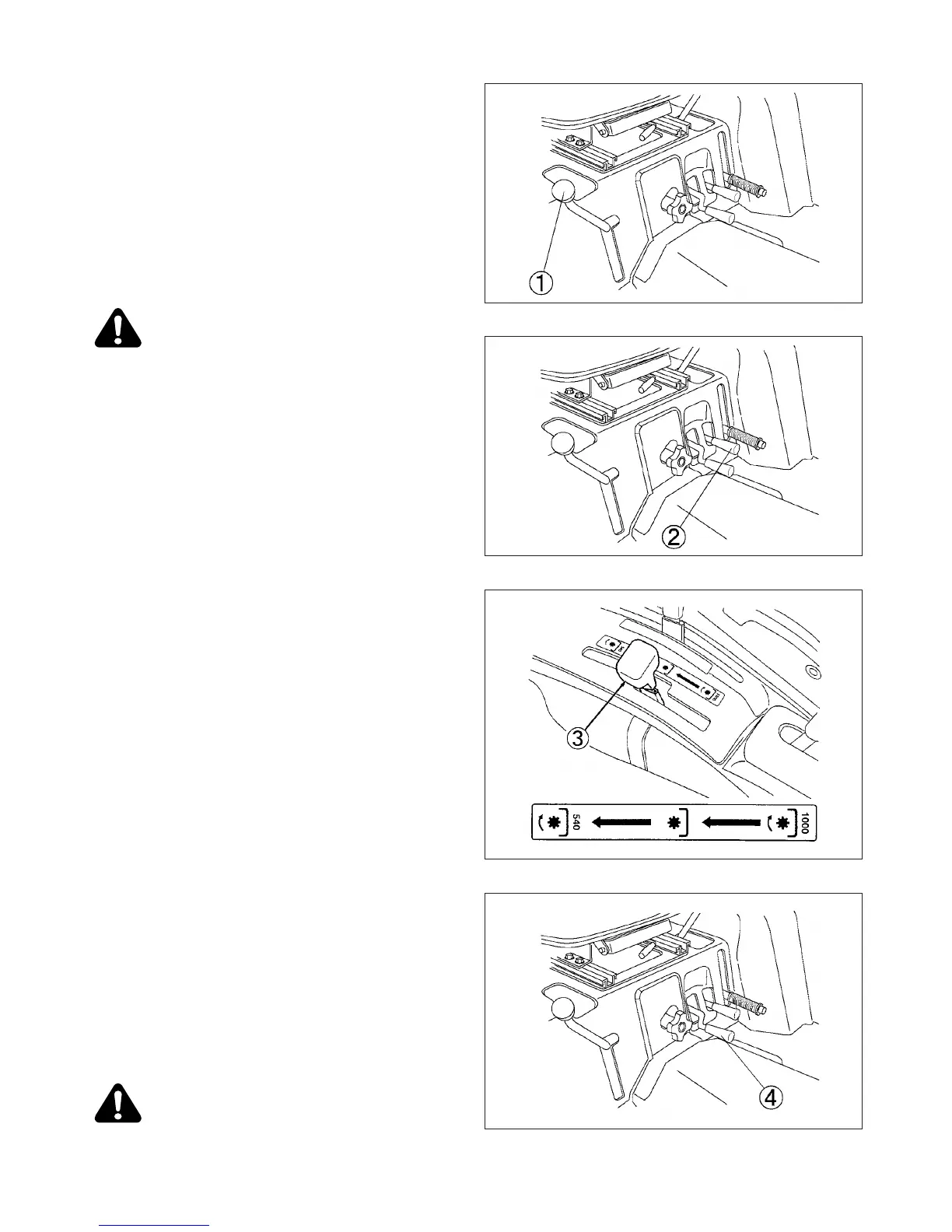 ①

②

③

540

1000

④