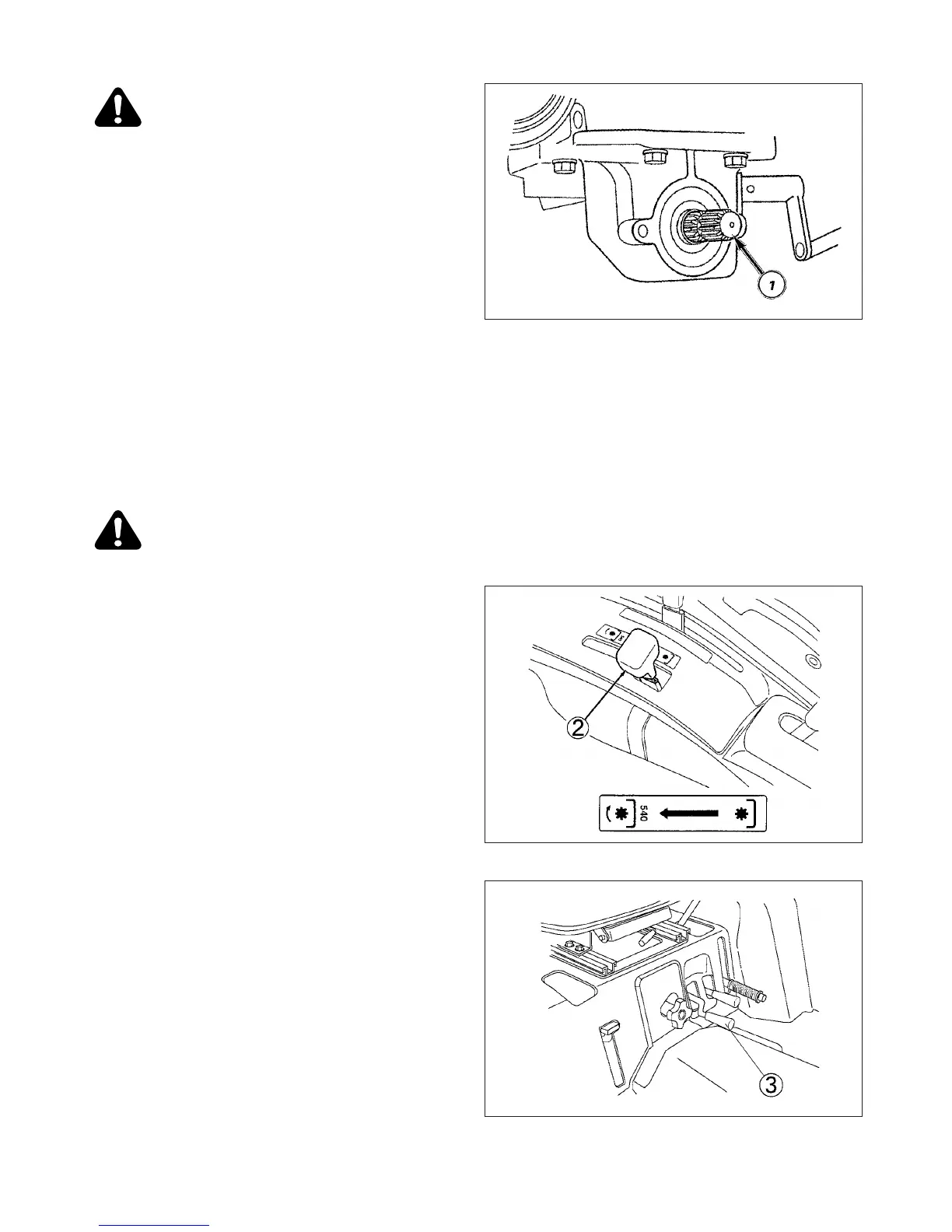 1

2

540

3