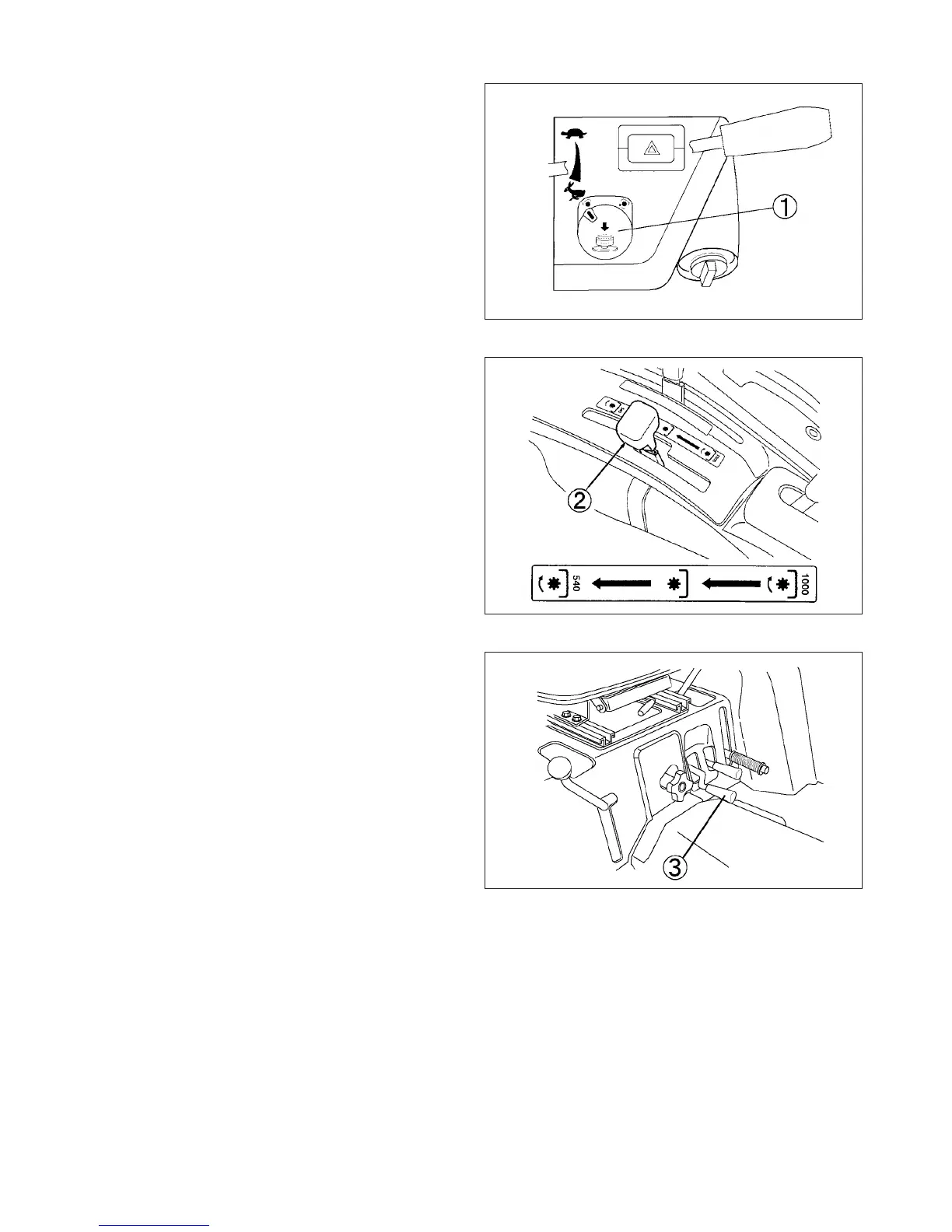 ①

②

540 1000

③