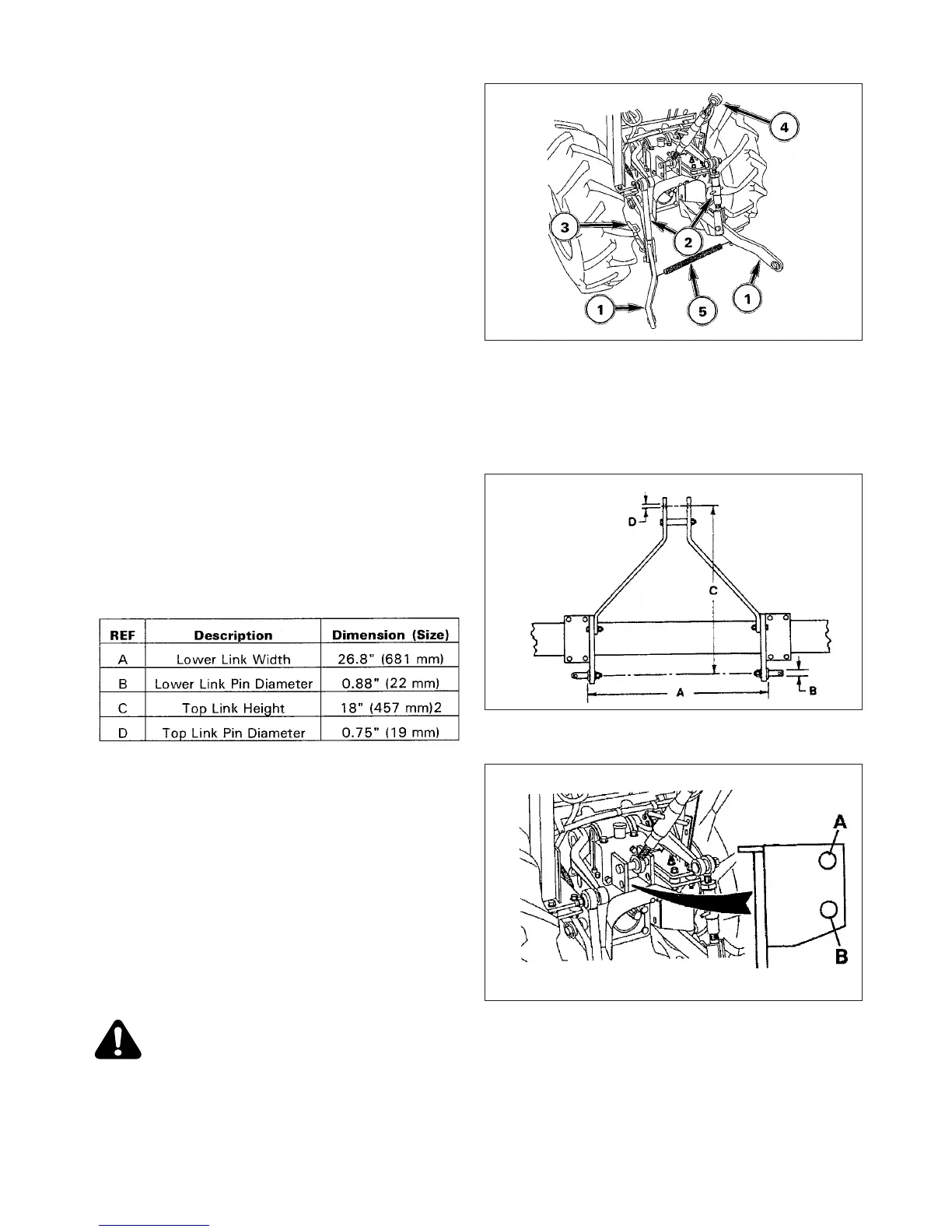 4

3

2

1

5

1

D

C

A

B

| REF | Description | Dimension (Size) |
|---|---|---|
| A | Lower Link Width | 26.8" (681 mm) |
| B | Lower Link Pin Diameter | 0.88" (22 mm) |
| C | Top Link Height | 18" (457 mm)2 |
| D | Top Link Pin Diameter | 0.75" (19 mm) |

A

B