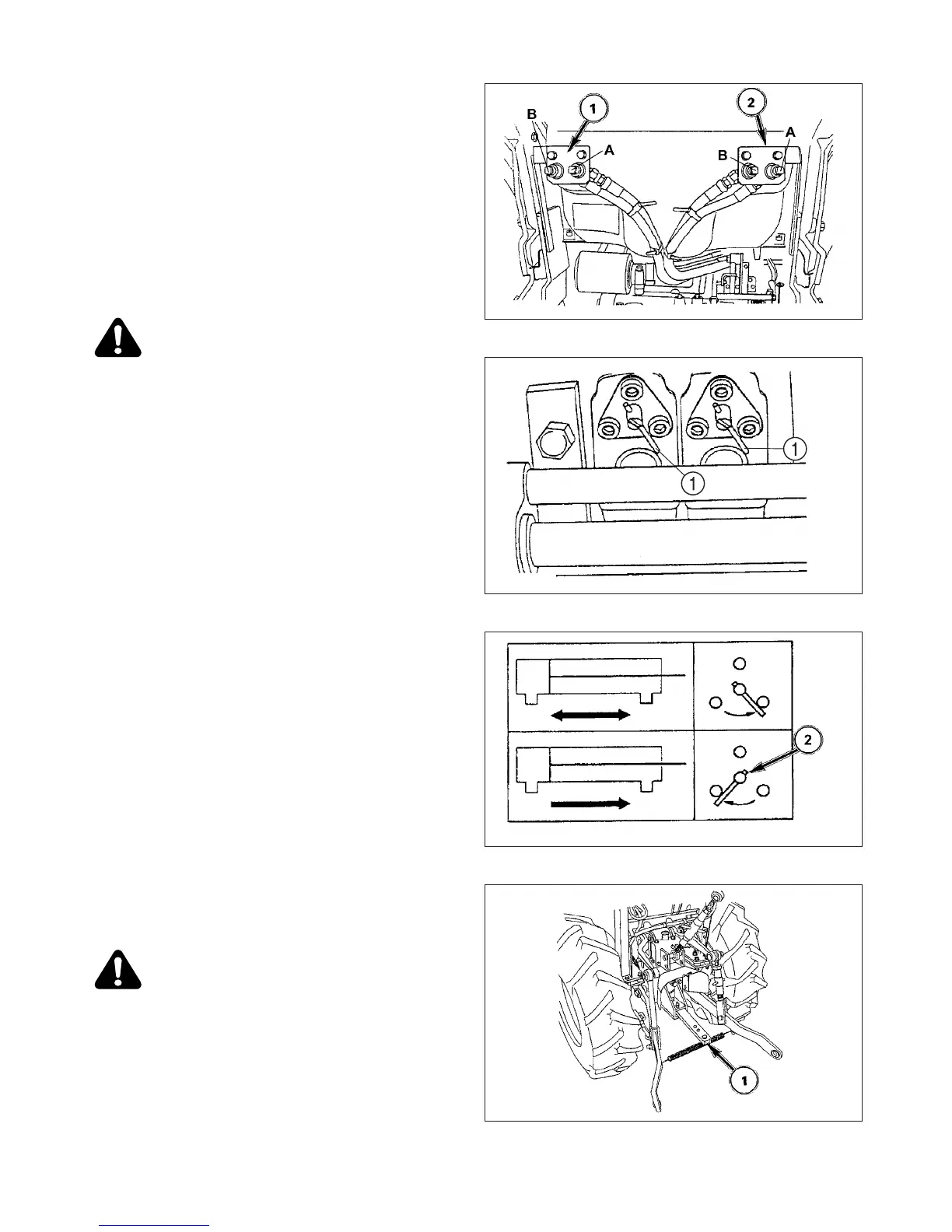 B
1
A
2
A
B

1
1

2

1