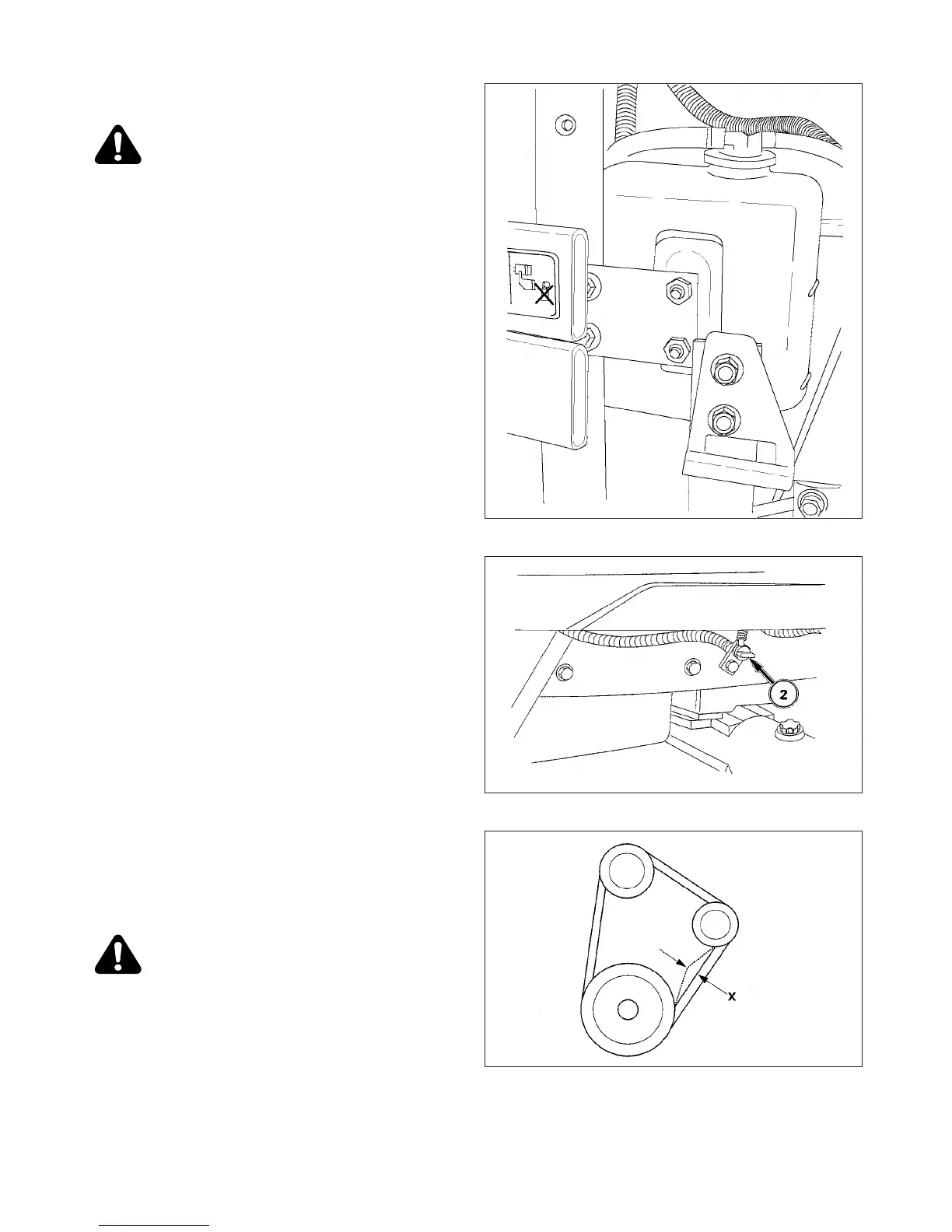 2

X