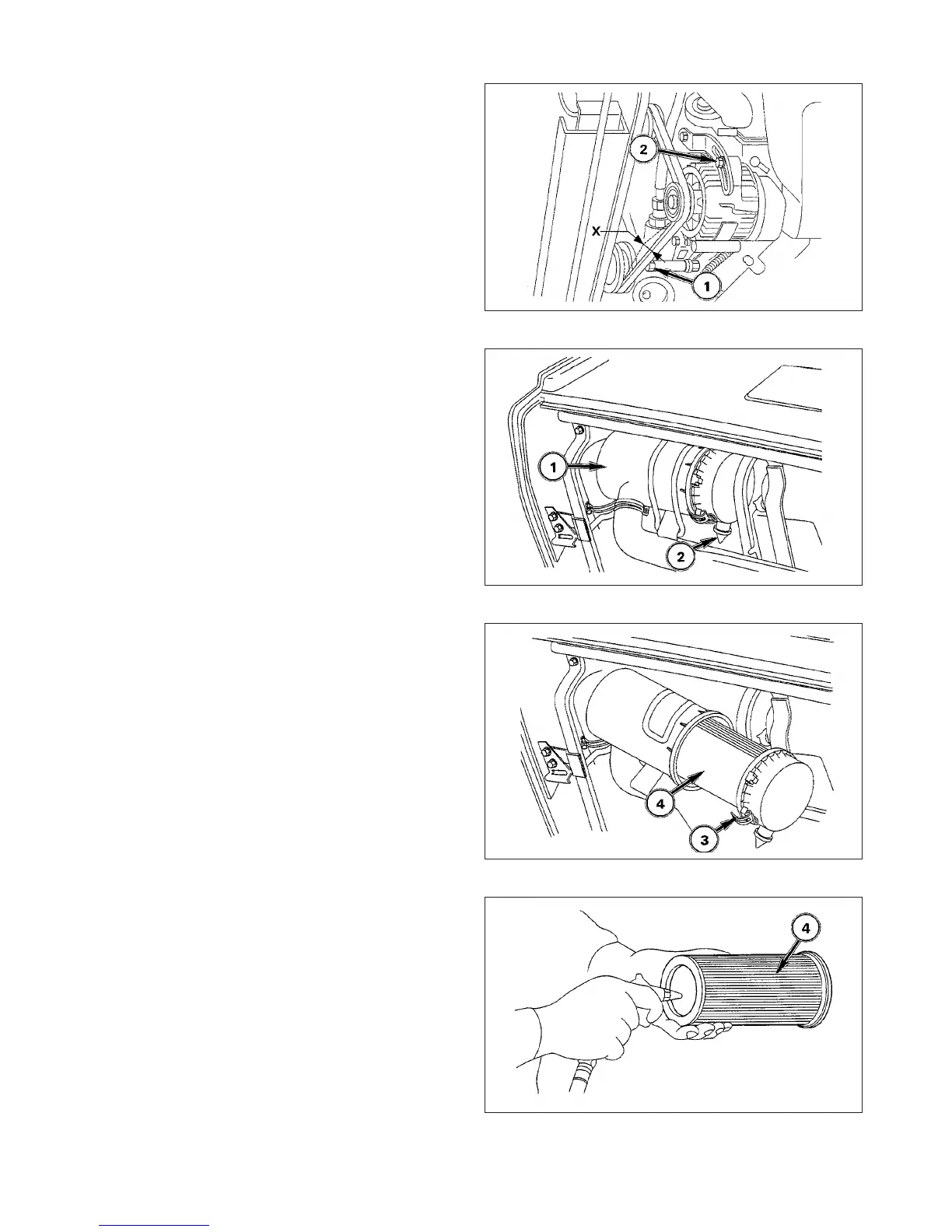 2
X
1

1
2

4
3

4