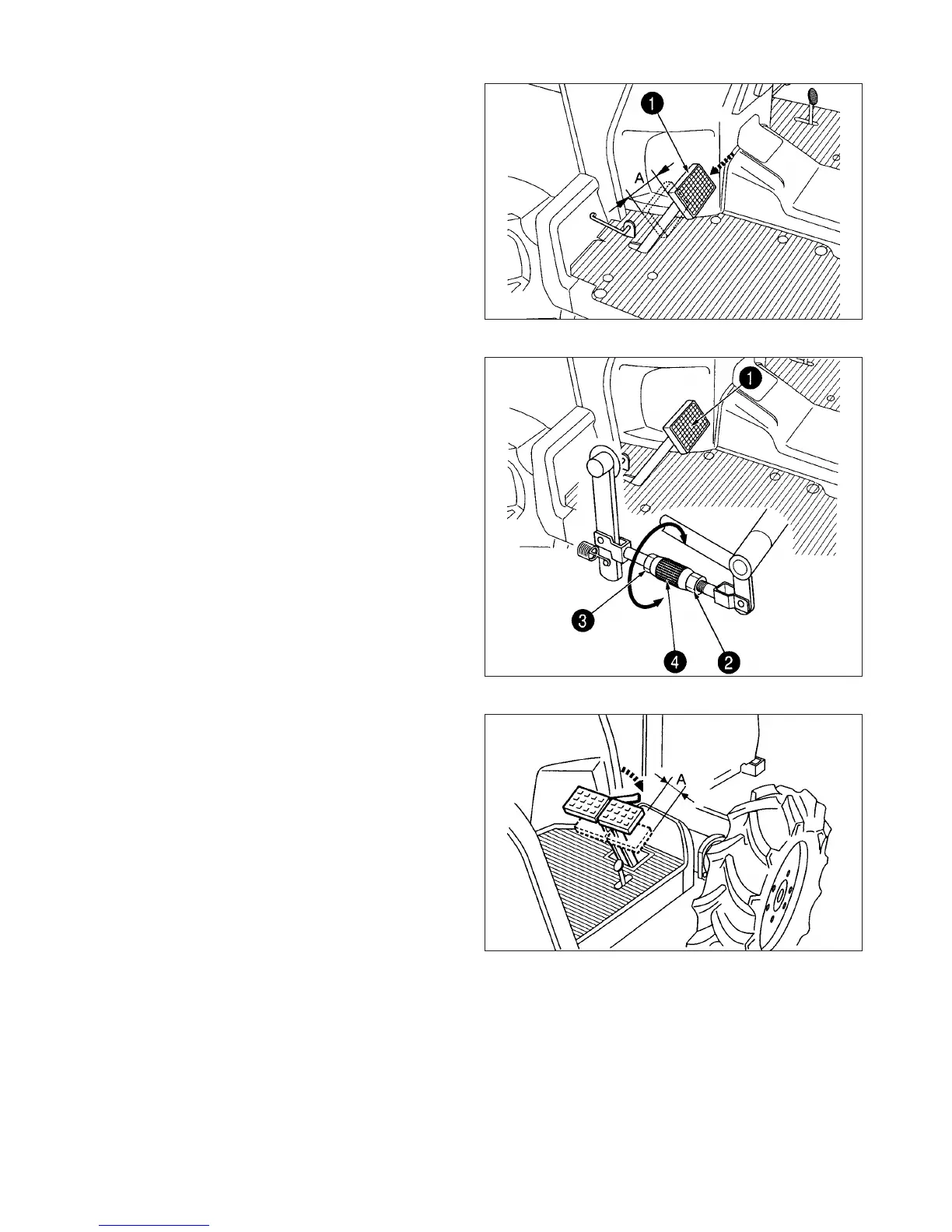 1
A

1
3
4
2

A