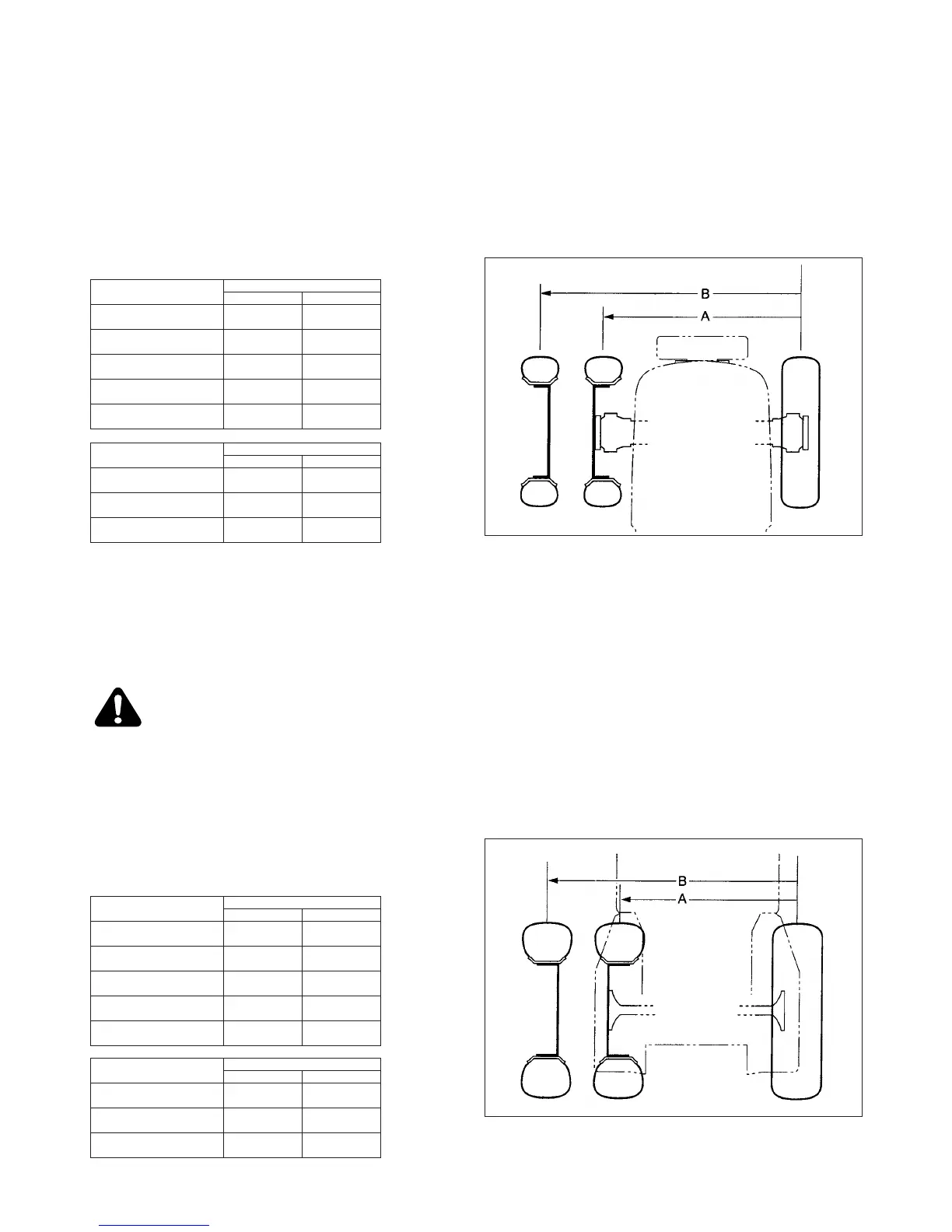 B
A

B
A